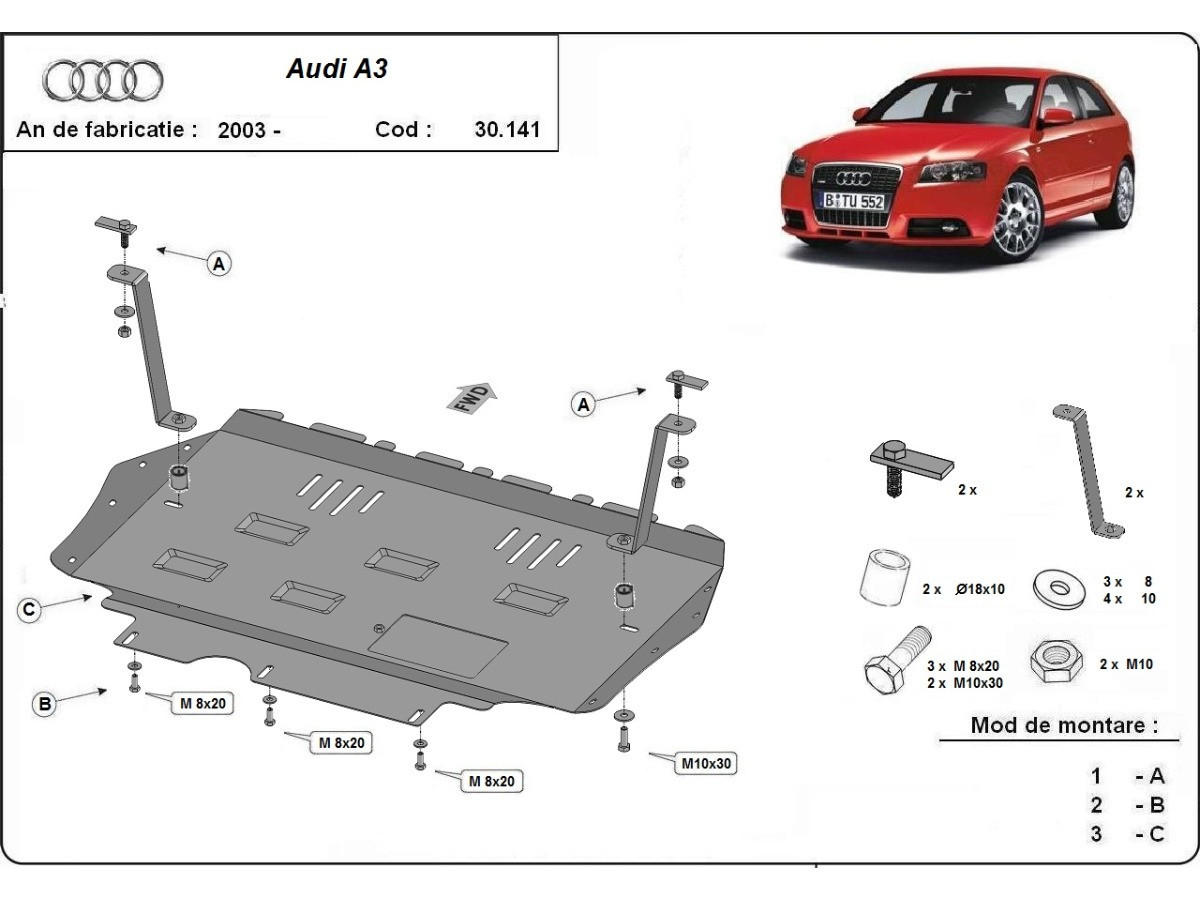 Audi A3

An de fabricatie : 2003 - Cod : 30.141

B TU 552

A

FWD

A

C

B

M 8x20

M 8x20

M 8x20

M10x30

2 x

2 x

2 x Ø18x10

3 x 8
4 x 10

3 x M 8x20
2 x M10x30

2 x M10

Mod de montare :

1 - A
2 - B
3 - C