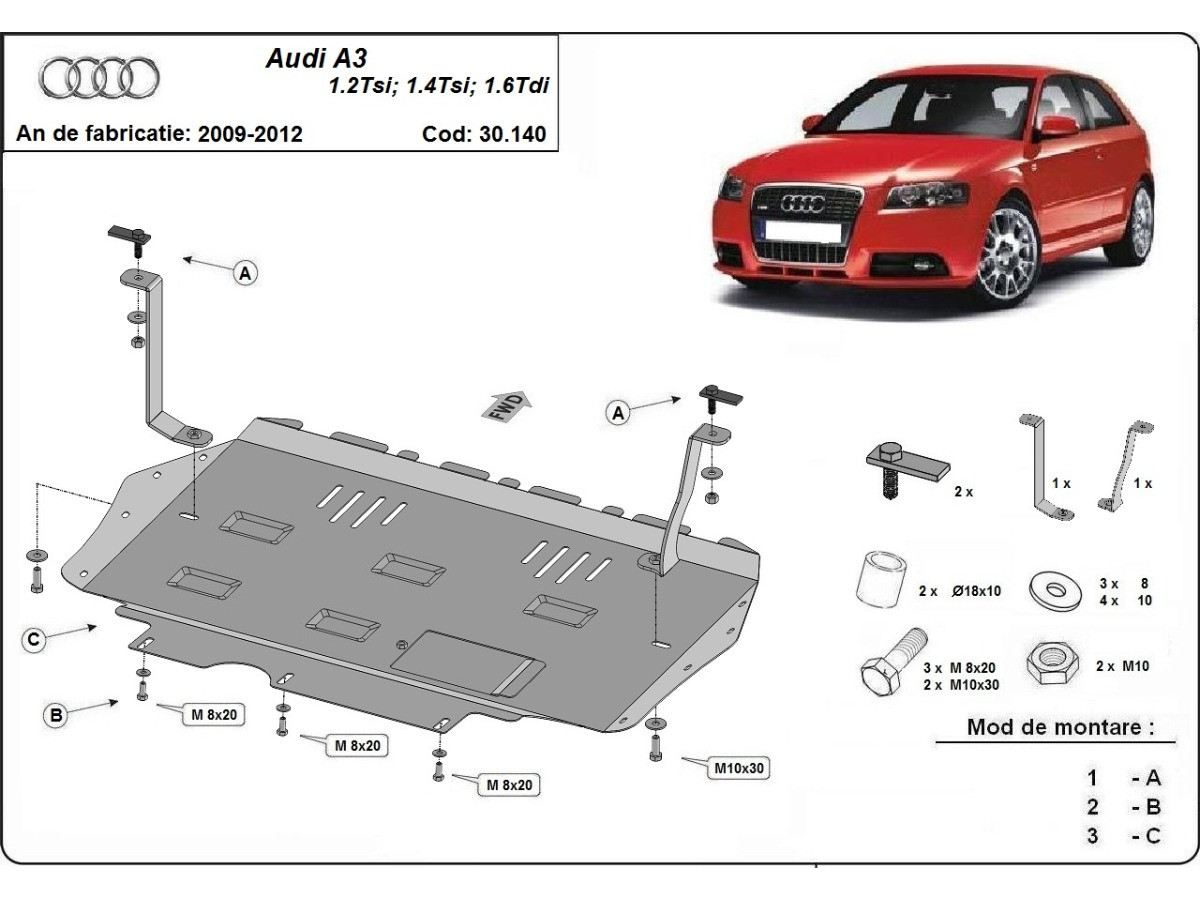 Audi A3
1.2Tsi; 1.4Tsi; 1.6Tdi

An de fabricatie: 2009-2012

Cod: 30.140

A

FWD

A

C

B

M 8x20

M 8x20

M 8x20

M10x30

2 x

1 x

1 x

2 x Ø18x10

3 x 8
4 x 10

3 x M 8x20
2 x M10x30

2 x M10

Mod de montare :

1 - A
2 - B
3 - C