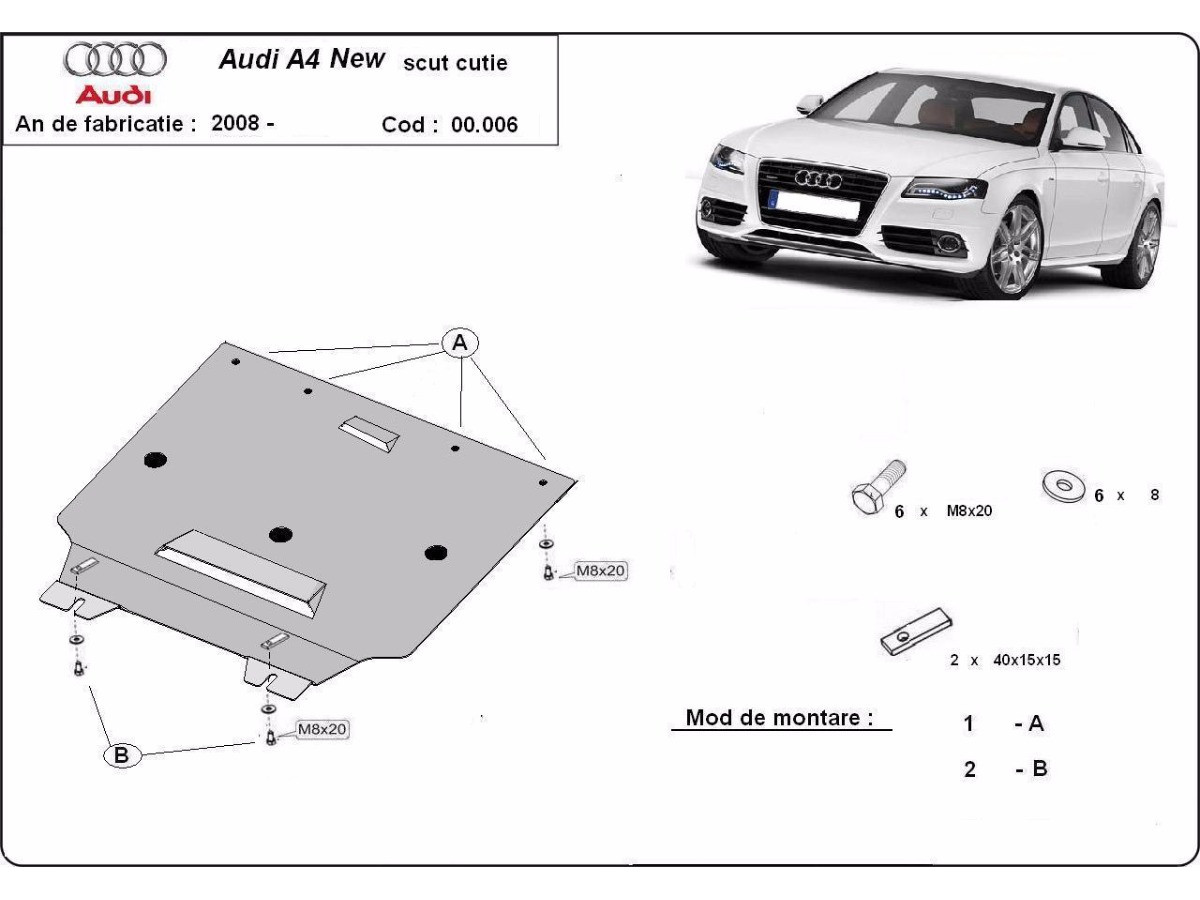 Audi

Audi A4 New scut cutie

An de fabricatie : 2008 - Cod : 00.006

A

M8x20

M8x20

B

6 x M8x20

6 x 8

2 x 40x15x15

Mod de montare :

1 - A

2 - B