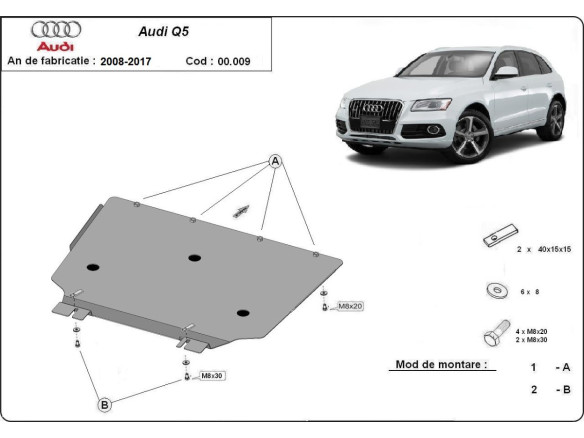 Audi

Audi Q5

An de fabricatie : 2008-2017 Cod : 00.009

A

M8x20

M8x30

B

2 x 40x15x15

6 x 8

4 x M8x20
2 x M8x30

Mod de montare :

1 - A

2 - B