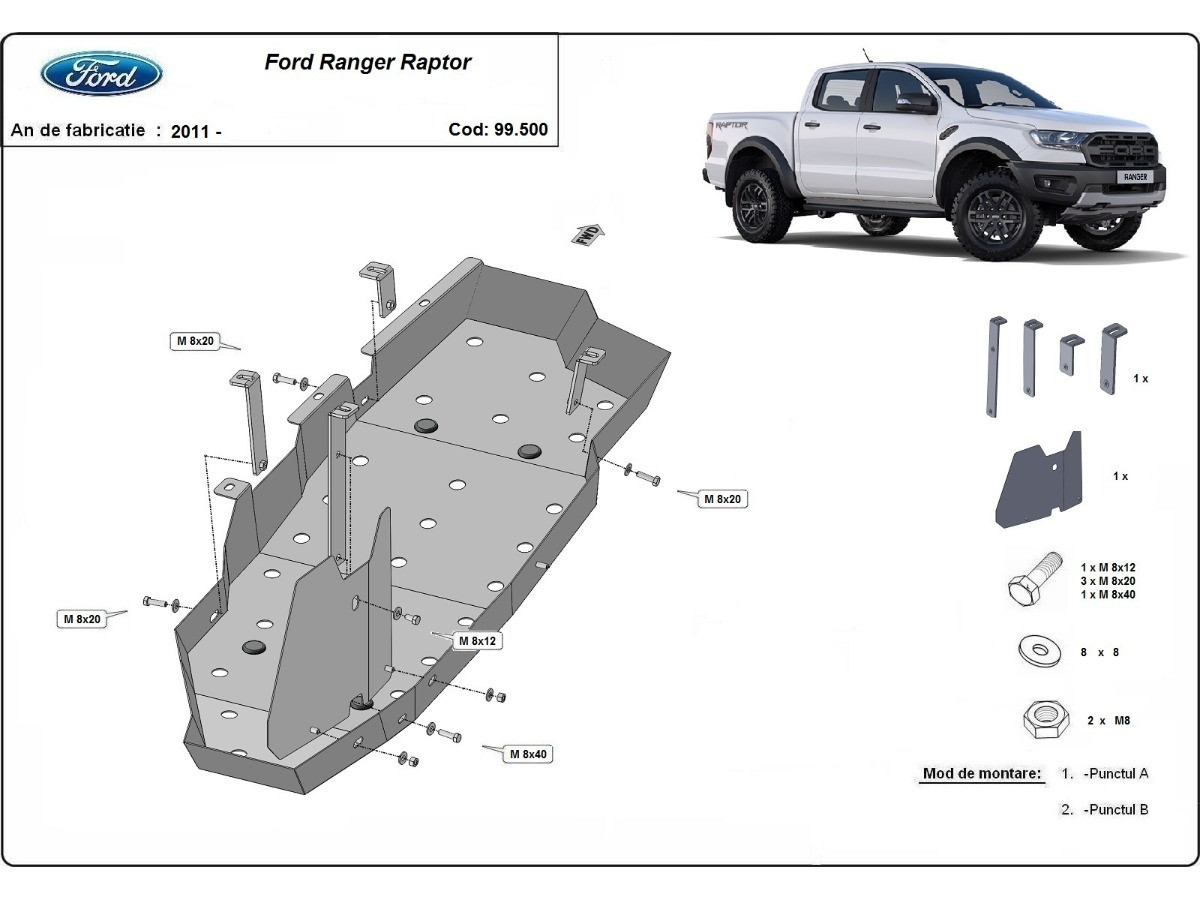 Ford

Ford Ranger Raptor

An de fabricatie : 2011 -

Cod: 99.500

RAPTOR

RANGER

FWD

M 8x20

M 8x20

M 8x20

M 8x12

M 8x40

1 x

1 x

1 x M 8x12
3 x M 8x20
1 x M 8x40

8 x 8

2 x M8

Mod de montare: 1. -Punctul A

2. -Punctul B