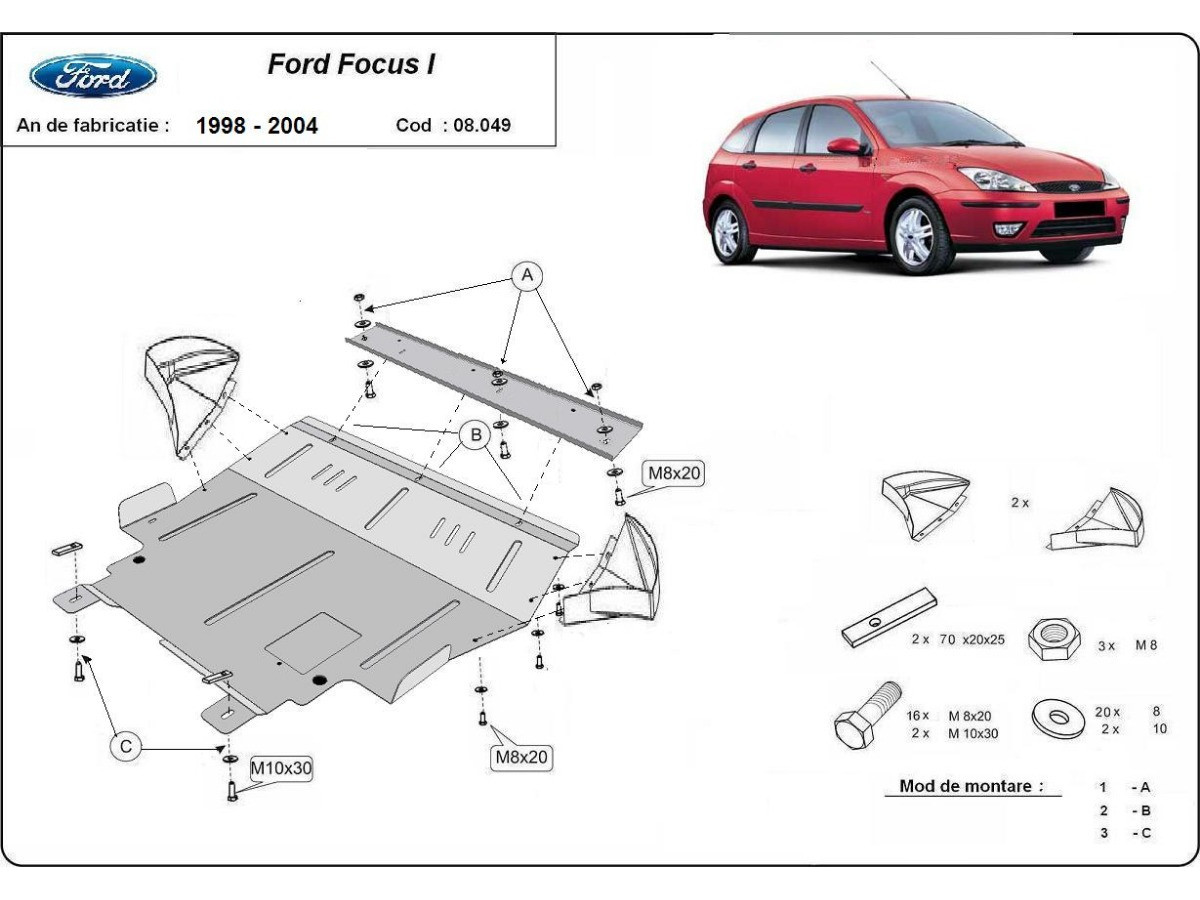 Ford

Ford Focus I

An de fabricatie : 1998 - 2004 Cod : 08.049

A

B

M8x20

C

M10x30

M8x20

2 x

2 x 70 x20x25

3 x M 8

16 x M 8x20
2 x M 10x30

20 x 8
2 x 10

Mod de montare :

1 - A
2 - B
3 - C