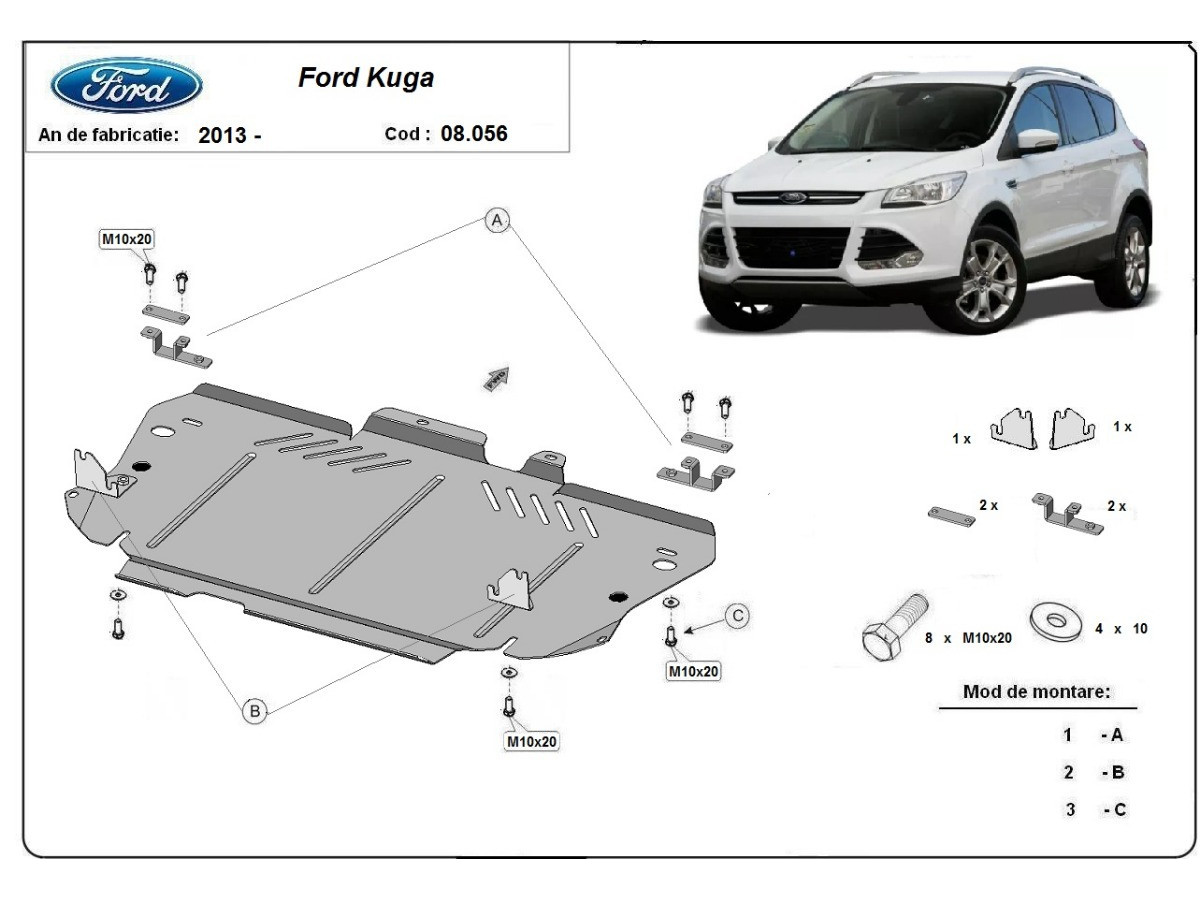 Ford

Ford Kuga

An de fabricatie: 2013 -

Cod : 08.056

M10x20

A

FWD

B

C

M10x20

M10x20

1 x

1 x

2 x

2 x

8 x M10x20

4 x 10

Mod de montare:

1 - A

2 - B

3 - C