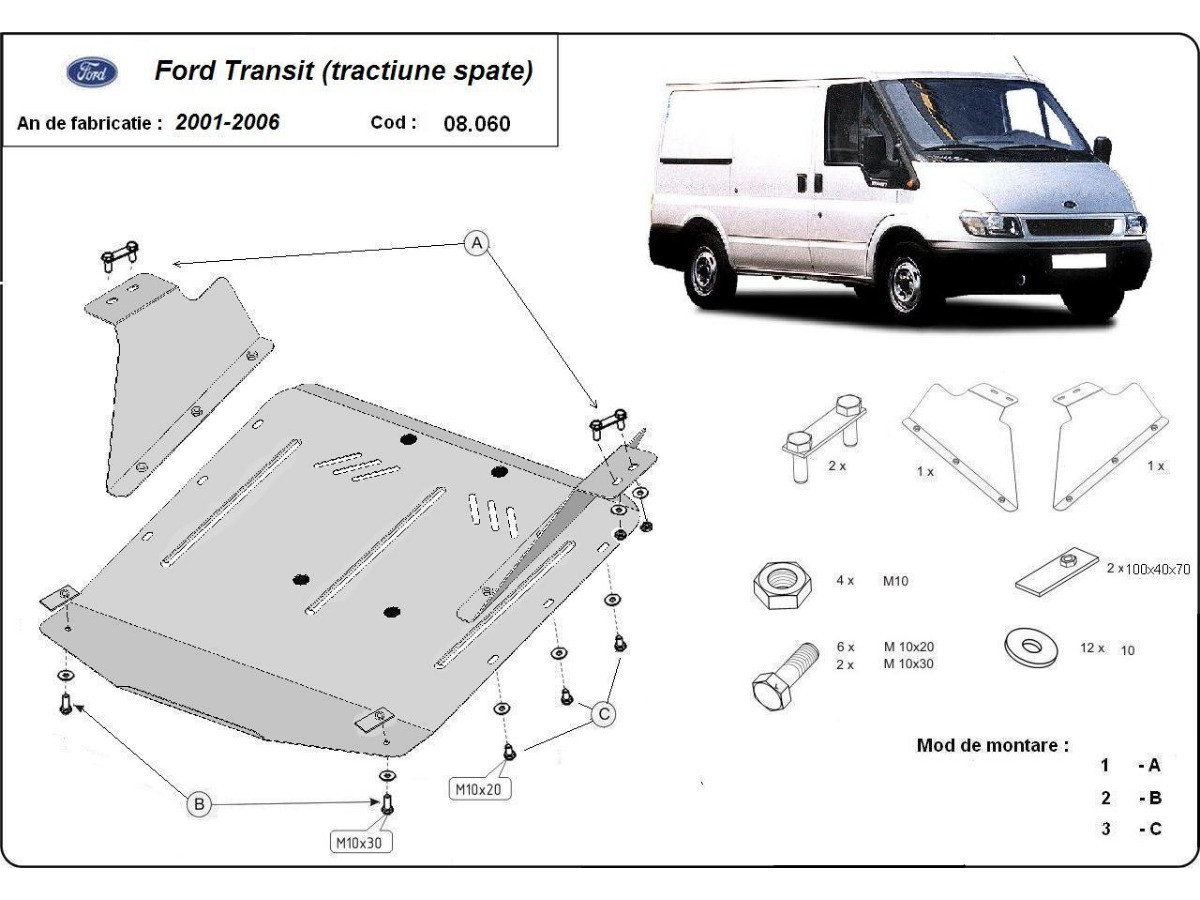 Ford

Ford Transit (tractiune spate)

An de fabricatie : 2001-2006 Cod : 08.060

A

B

C

M10x20

M10x30

2 x

1 x

1 x

4 x M10

2 x 100x40x70

6 x M 10x20
2 x M 10x30

12 x 10

Mod de montare :

1 - A

2 - B

3 - C