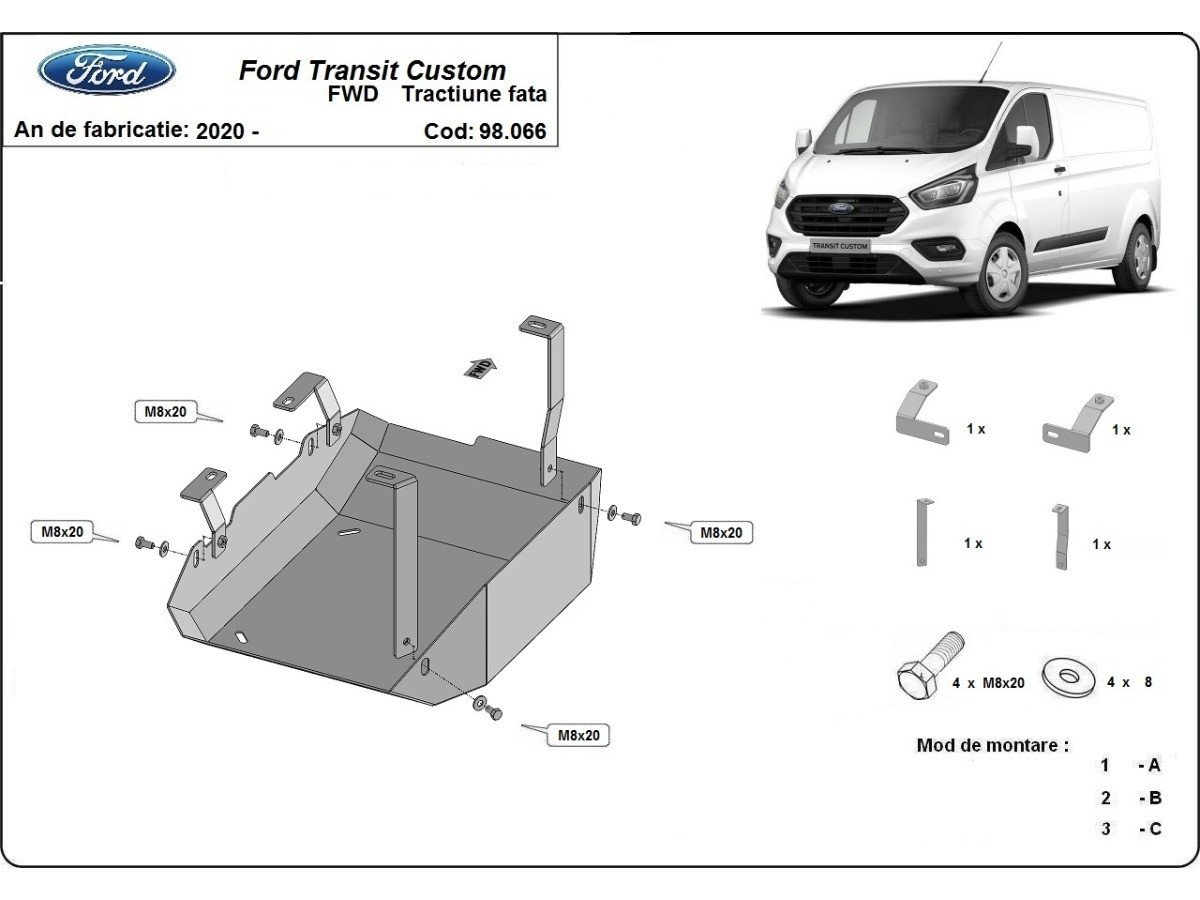 Ford

Ford Transit Custom
FWD Tractiune fata

An de fabricatie: 2020 -

Cod: 98.066

TRANSIT CUSTOM

FWD

M8x20

M8x20

M8x20

M8x20

1 x

1 x

1 x

1 x

4 x M8x20

4 x 8

Mod de montare :

1 - A
2 - B
3 - C