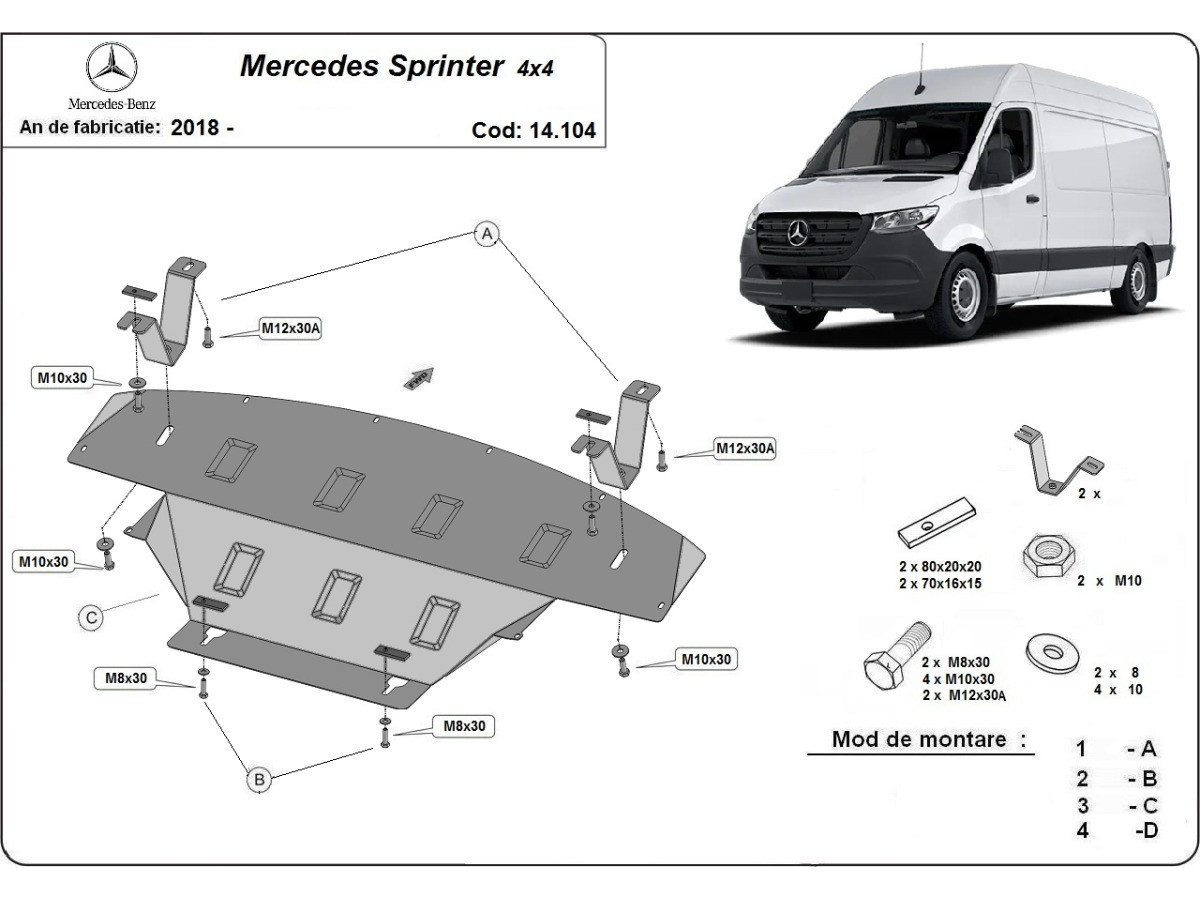 Mercedes-Benz
Mercedes Sprinter 4x4
An de fabricatie: 2018 -
Cod: 14.104

A
M12x30A
M10x30
FWD
M12x30A
M10x30
C
M10x30
M8x30
M8x30
B

2 x
2 x 80x20x20
2 x 70x16x15
2 x M10
2 x M8x30
4 x M10x30
2 x M12x30A
2 x 8
4 x 10

Mod de montare :
1 - A
2 - B
3 - C
4 -D