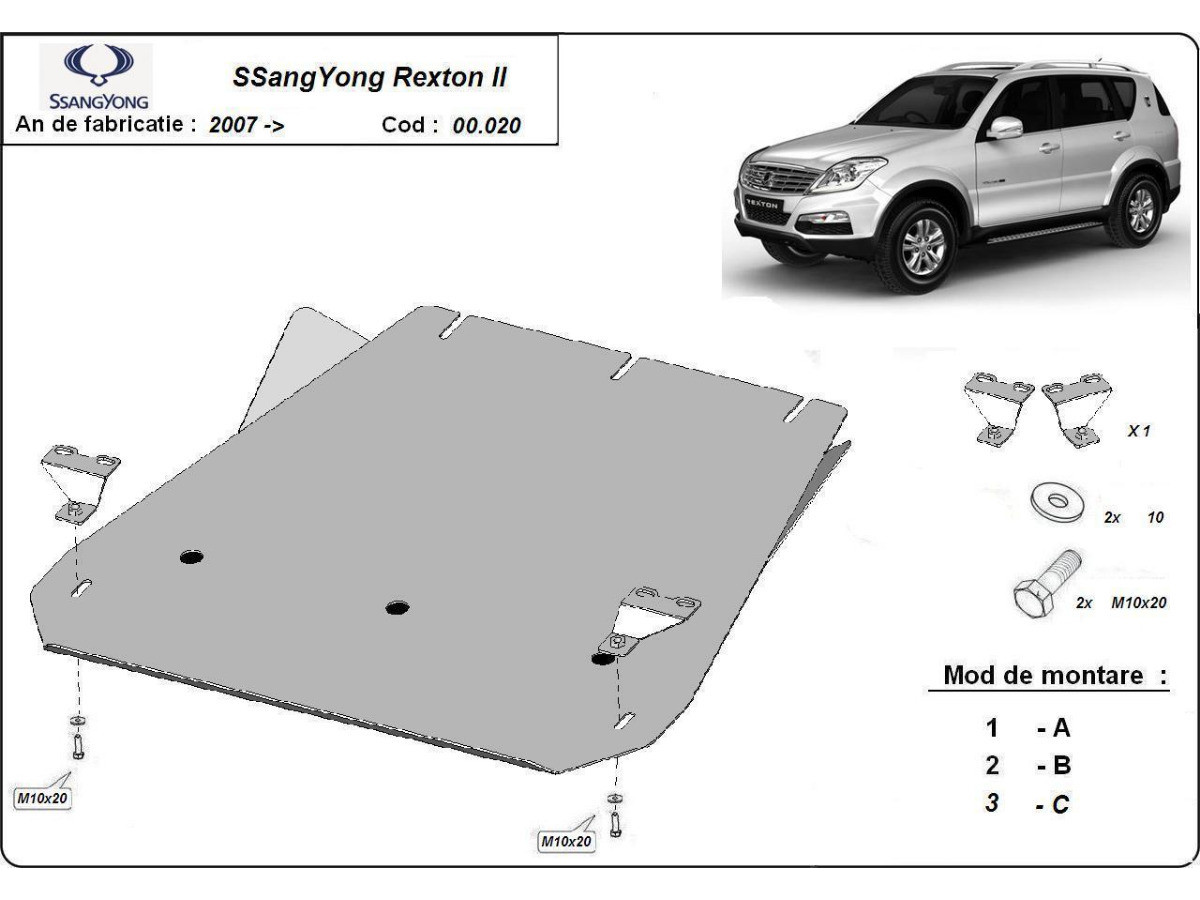 SSANGYONG

SSangYong Rexton II

An de fabricatie : 2007 ->

Cod : 00.020

REXTON

X 1

2x 10

2x M10x20

Mod de montare :

1 - A

2 - B

3 - C

M10x20

M10x20