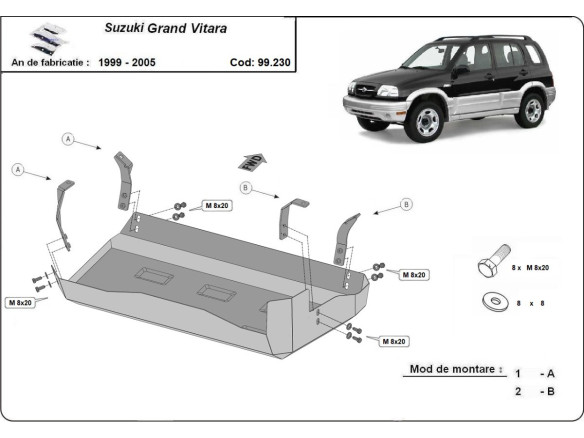 Suzuki Grand Vitara

An de fabricatie : 1999 - 2005 Cod: 99.230

A

A

FWD

B

B

M 8x20

M 8x20

M 8x20

M 8x20

8 x M 8x20

8 x 8

Mod de montare : 1 - A

2 - B