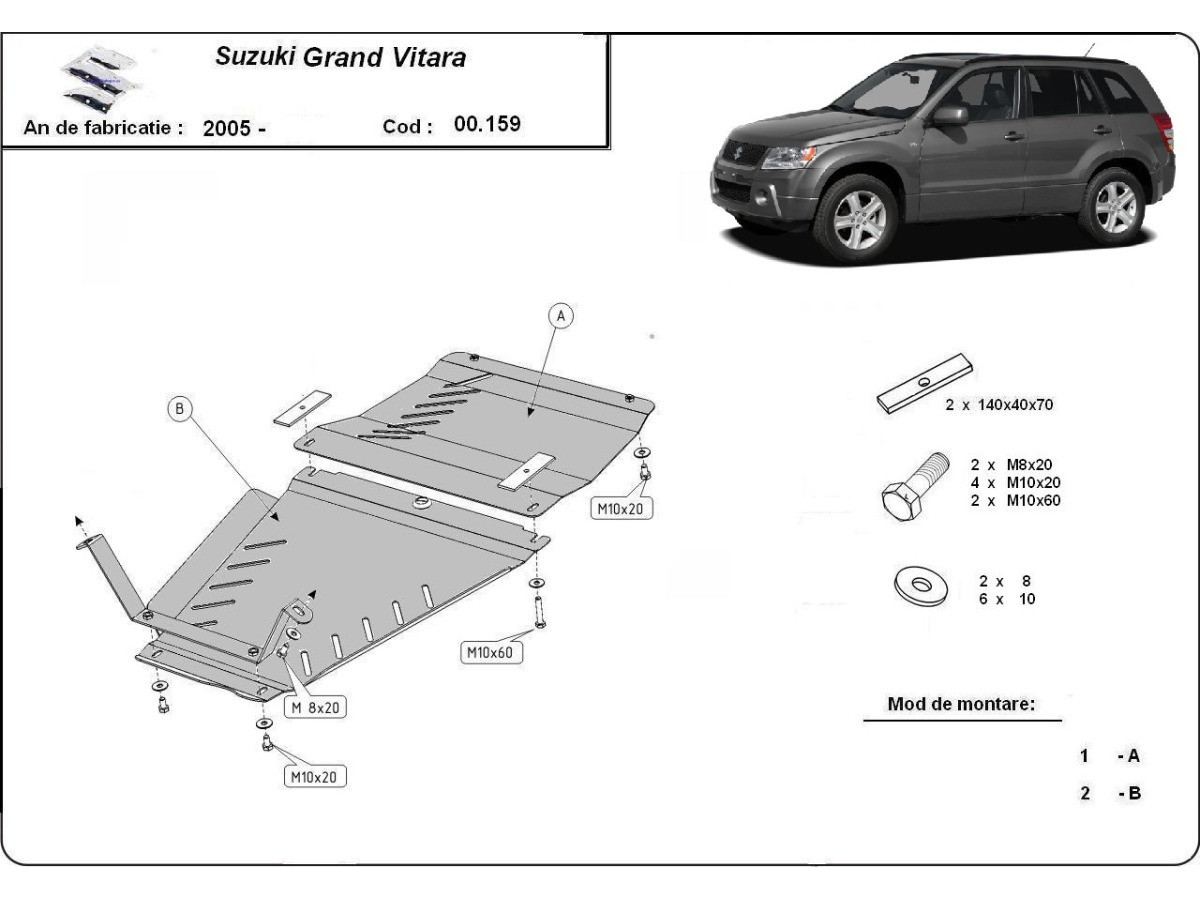 Suzuki Grand Vitara

An de fabricatie : 2005 -

Cod : 00.159

A

B

M10x20

M10x60

M 8x20

M10x20

2 x 140x40x70

2 x M8x20
4 x M10x20
2 x M10x60

2 x 8
6 x 10

Mod de montare:

1 - A

2 - B