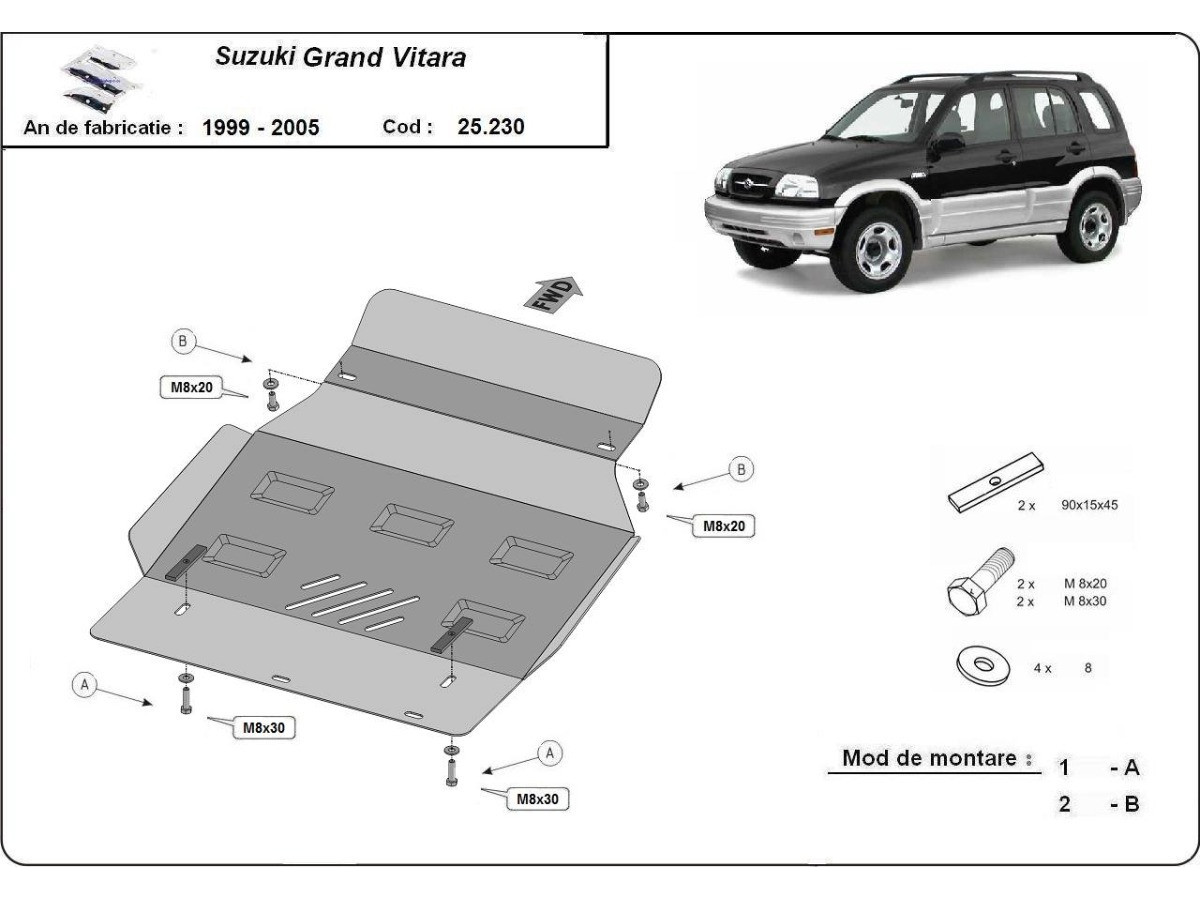 Suzuki Grand Vitara

An de fabricatie : 1999 - 2005 Cod : 25.230

FWD

B

M8x20

B

M8x20

A

M8x30

A

M8x30

2 x 90x15x45

2 x M 8x20
2 x M 8x30

4 x 8

Mod de montare : 1 - A
2 - B