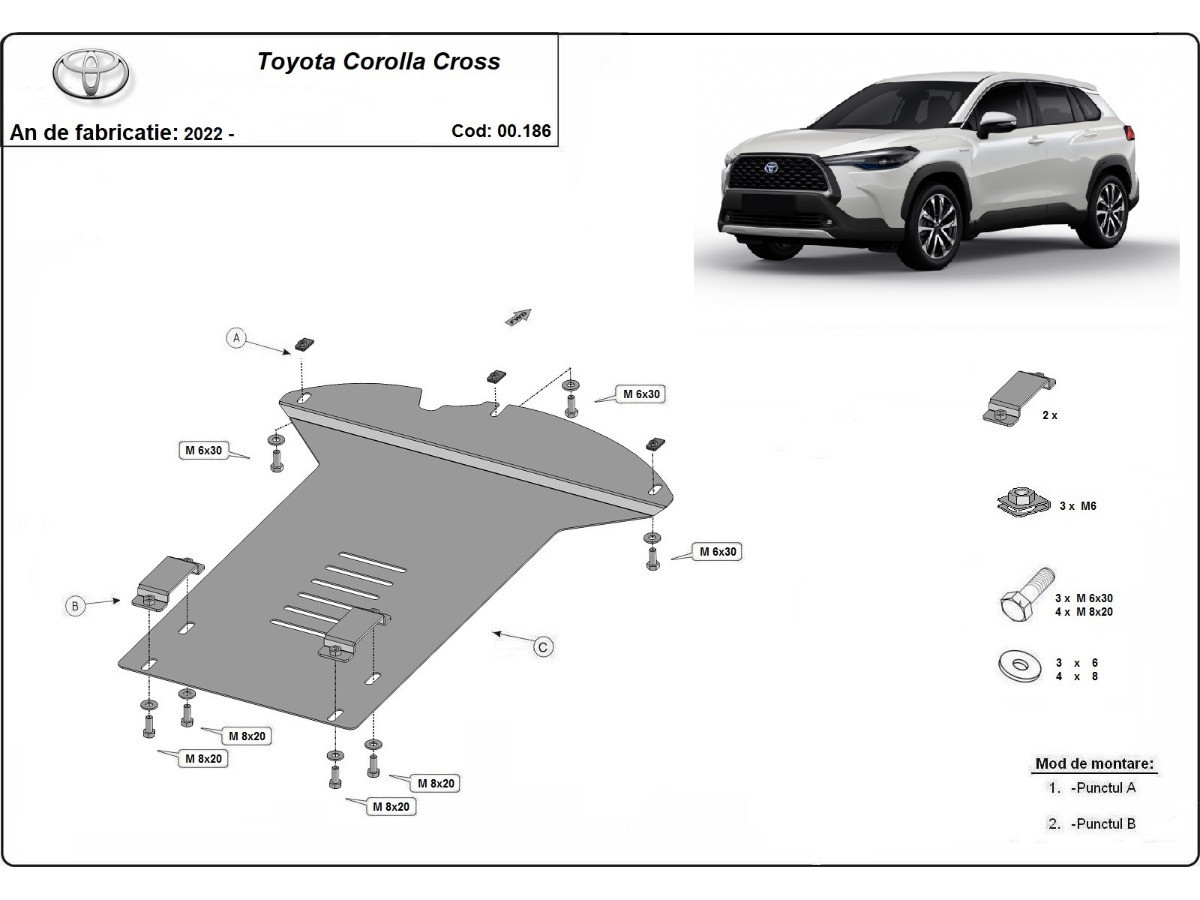 Toyota Corolla Cross

An de fabricatie: 2022 -

Cod: 00.186

A

M 6x30

M 6x30

M 6x30

B

C

M 8x20

M 8x20

M 8x20

M 8x20

2 x

3 x M6

3 x M 6x30
4 x M 8x20

3 x 6
4 x 8

Mod de montare:
1. -Punctul A
2. -Punctul B