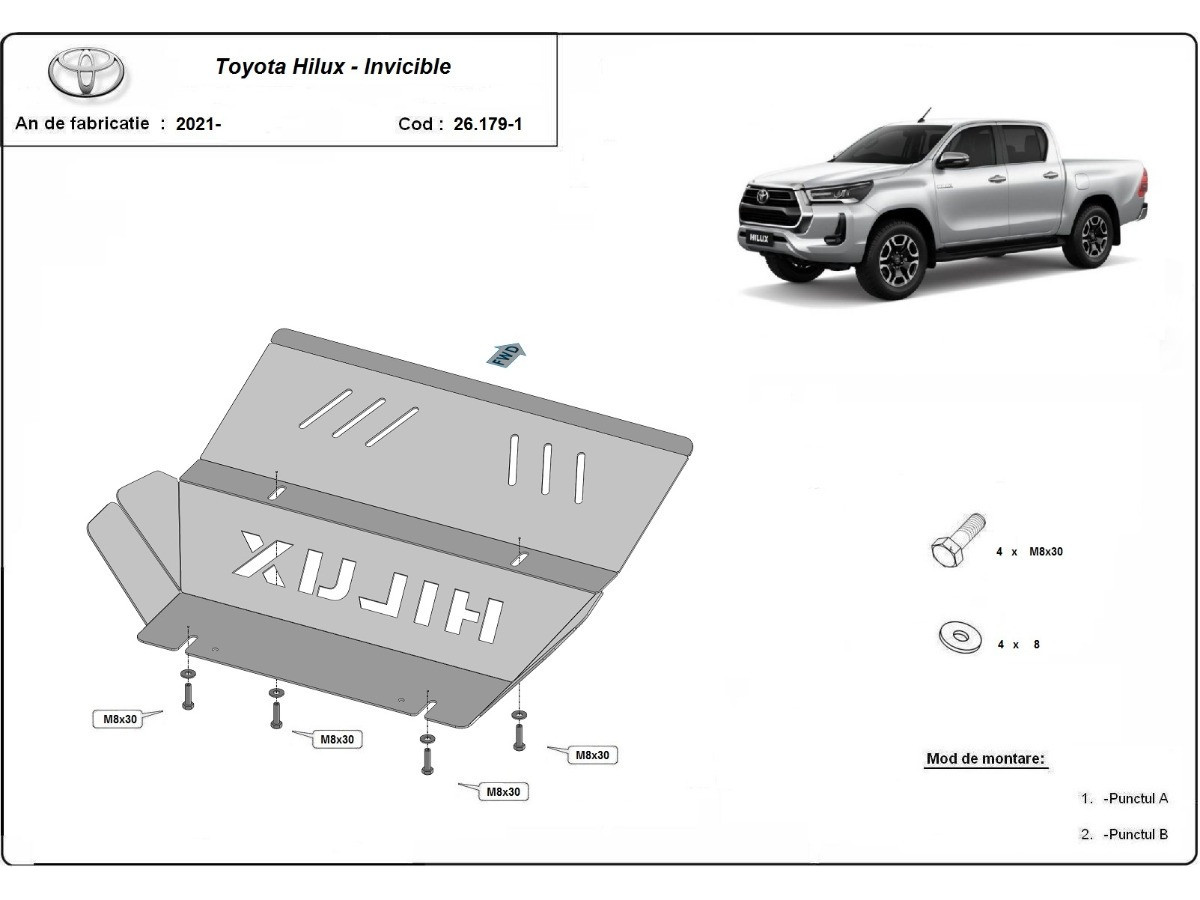 Toyota Hilux - Invicible

An de fabricatie : 2021-

Cod : 26.179-1

HILUX

FWD

HILUX

4 x M8x30

4 x 8

M8x30

M8x30

M8x30

M8x30

Mod de montare:

1. -Punctul A

2. -Punctul B