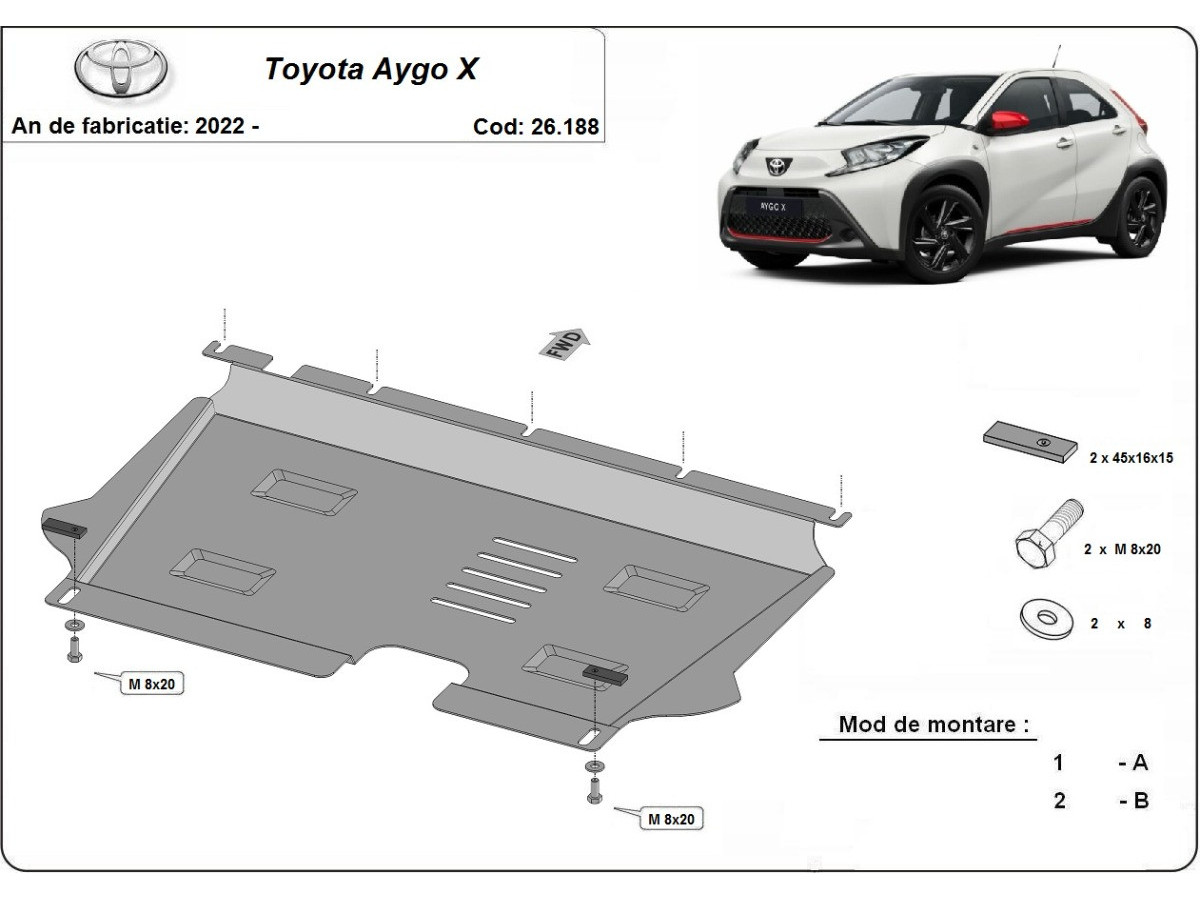 Toyota Aygo X

An de fabricatie: 2022 -

Cod: 26.188

AYGO X

FWD

2 x 45x16x15

2 x M 8x20

2 x 8

M 8x20

M 8x20

Mod de montare :

1 - A

2 - B