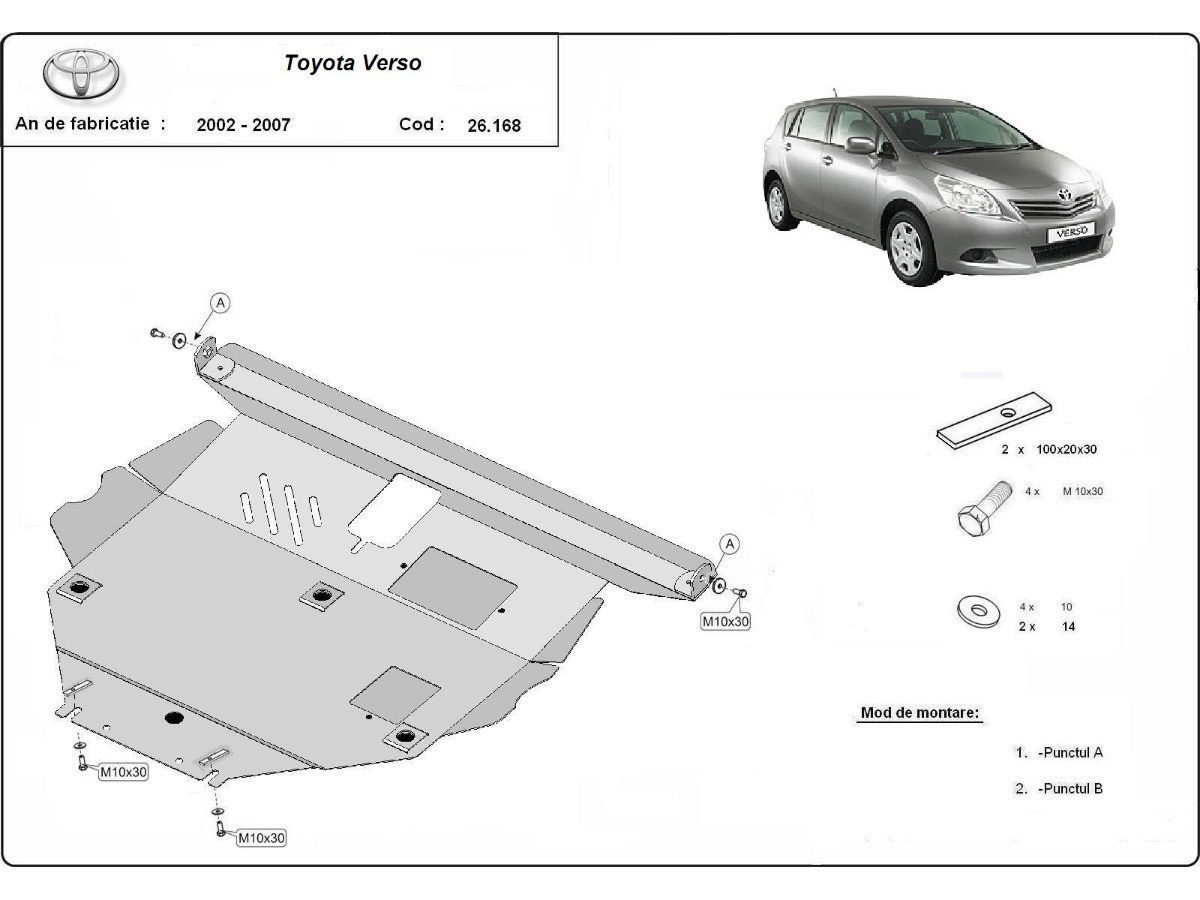 Toyota Verso

An de fabricatie : 2002 - 2007 Cod : 26.168

VERSO

A

A

M10x30

M10x30

M10x30

2 x 100x20x30

4 x M 10x30

4 x 10
2 x 14

Mod de montare:

1. -Punctul A

2. -Punctul B