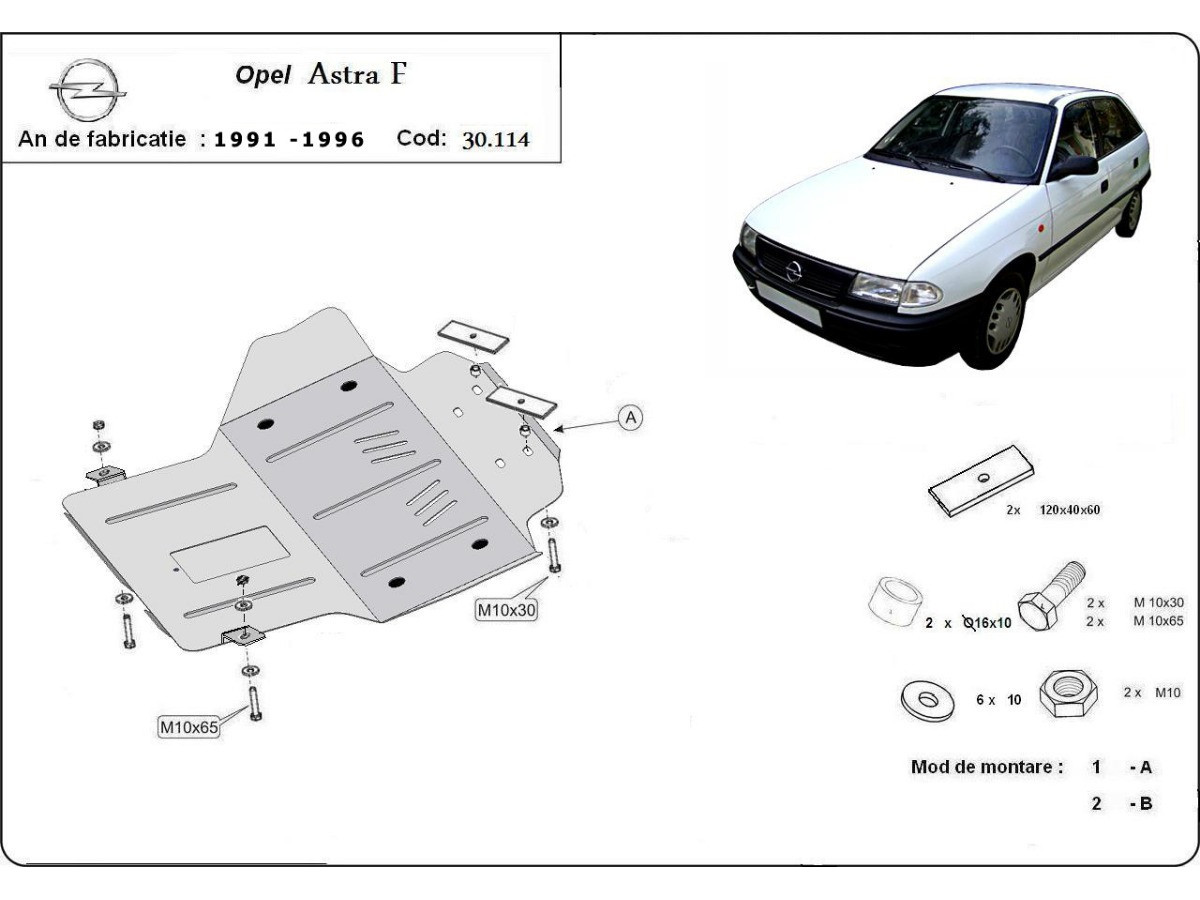 Opel Astra F

An de fabricatie : 1991 -1996 Cod: 30.114

A

M10x30

M10x65

2x 120x40x60

2 x Ø16x10

2 x M 10x30
2 x M 10x65

6 x 10

2 x M10

Mod de montare : 1 - A
2 - B