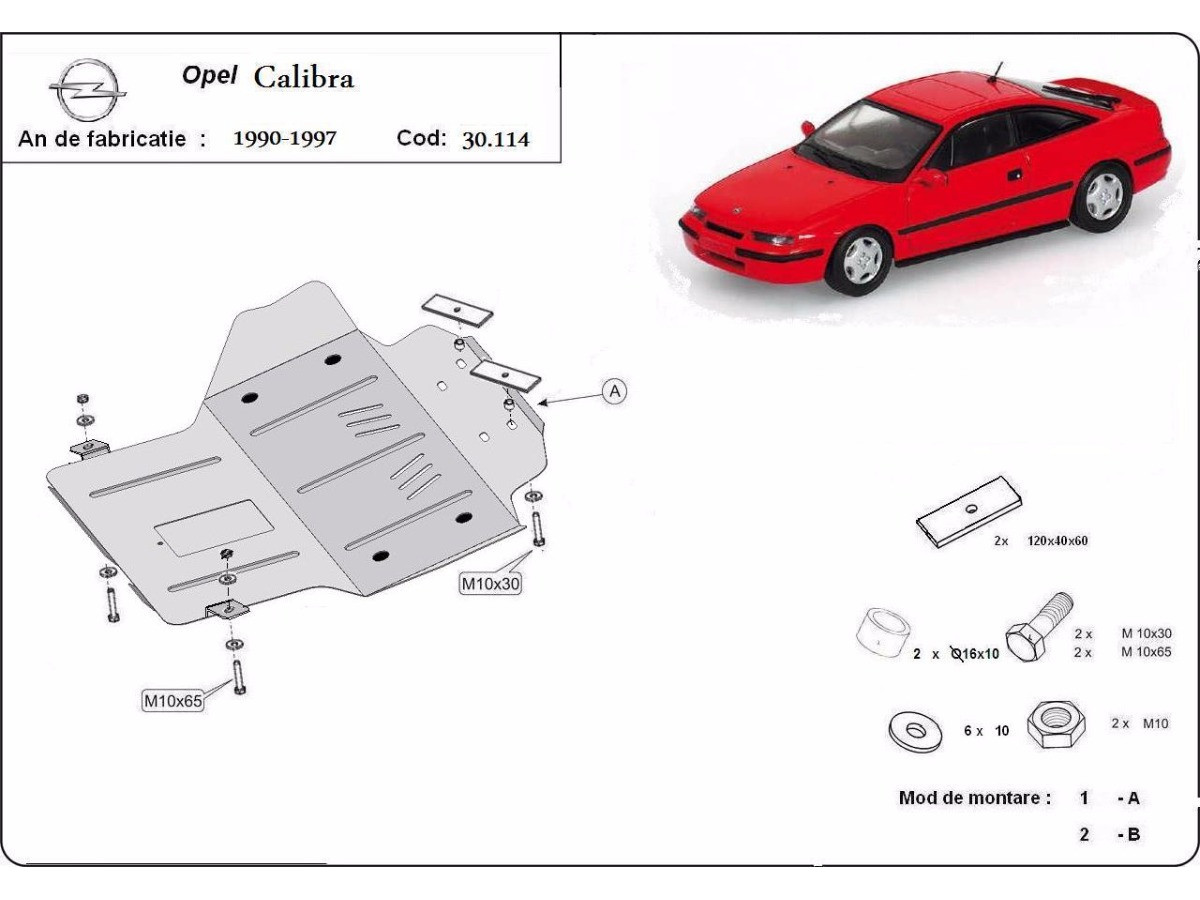 Opel Calibra

An de fabricatie : 1990-1997 Cod: 30.114

A

M10x30

M10x65

2x 120x40x60

2 x Ø16x10

2 x M 10x30
2 x M 10x65

6 x 10

2 x M10

Mod de montare : 1 - A

2 - B