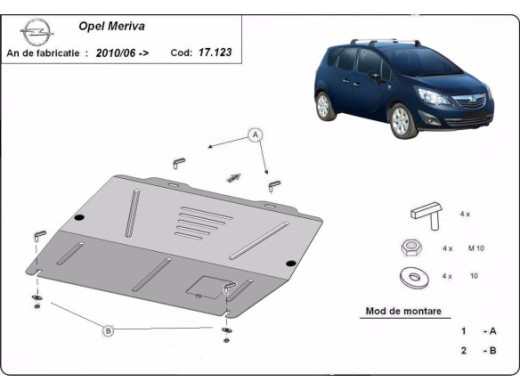 Opel Meriva

An de fabricatie : 2010/06 -> Cod: 17.123

A

B

4 x

4 x M 10

4 x 10

Mod de montare

1 - A

2 - B