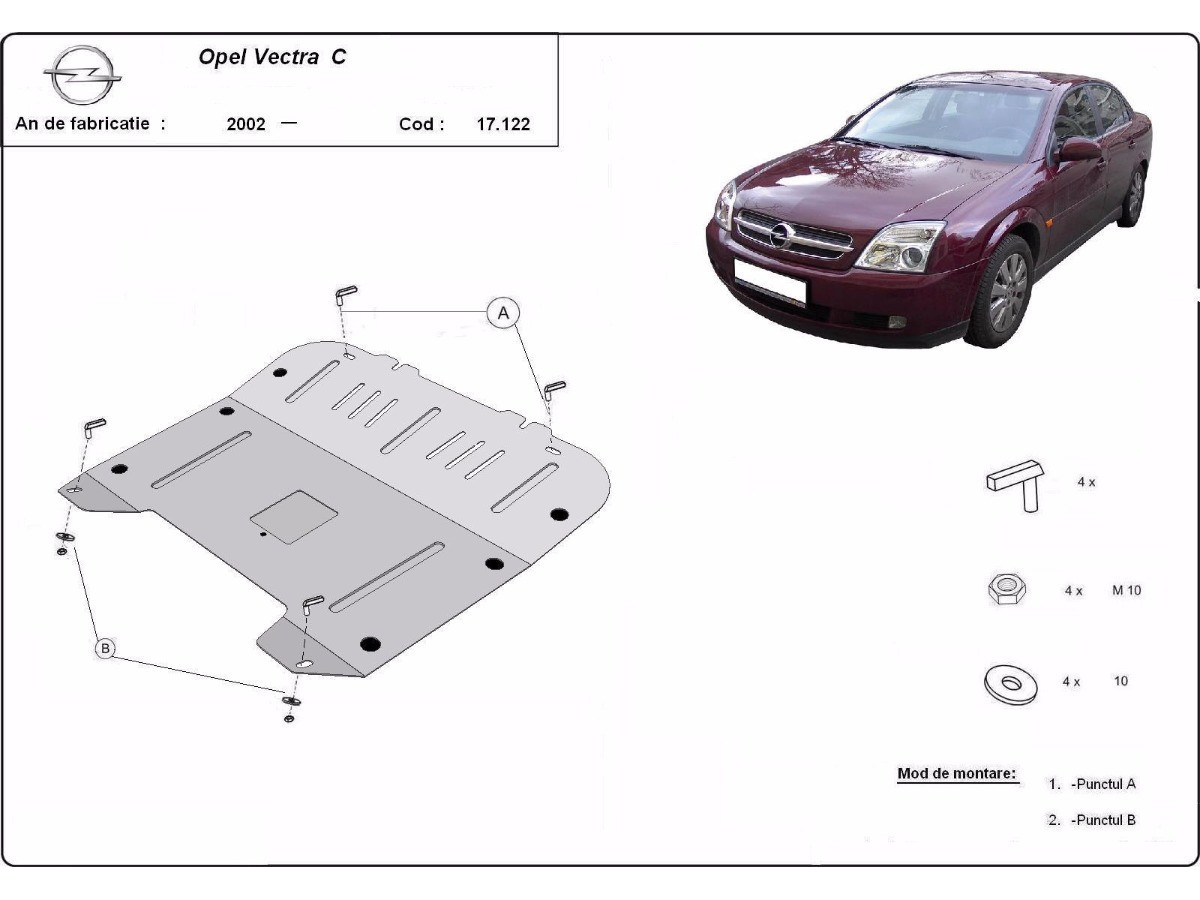 Opel Vectra C

An de fabricatie : 2002 — Cod : 17.122

A

B

4 x

4 x M 10

4 x 10

Mod de montare:

1. -Punctul A

2. -Punctul B