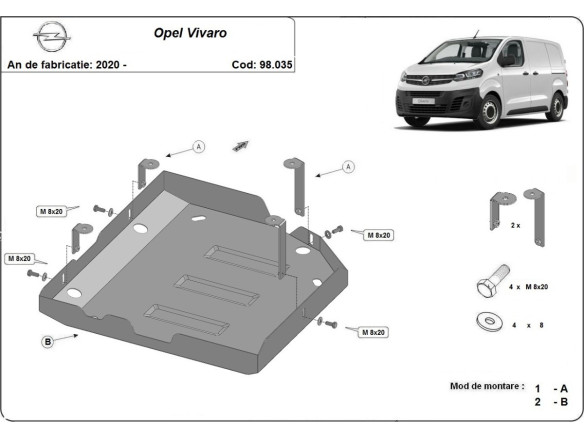 Opel Vivaro

An de fabricatie: 2020 -

Cod: 98.035

A

A

M 8x20

M 8x20

M 8x20

M 8x20

B

2 x

4 x M 8x20

4 x 8

Mod de montare : 1 - A
2 - B