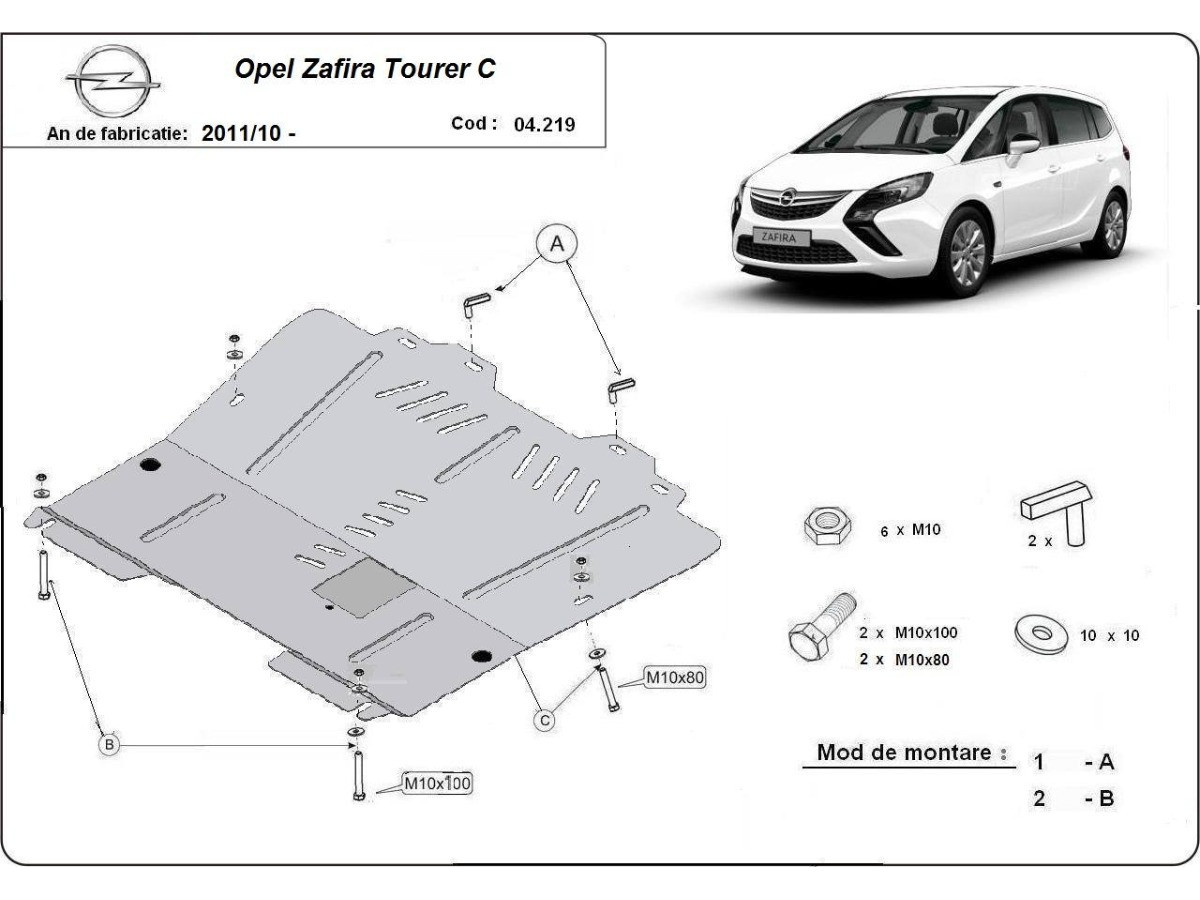 Opel Zafira Tourer C

An de fabricatie: 2011/10 -

Cod : 04.219

ZAFIRA

A

B

C

M10x80

M10x100

6 x M10

2 x

2 x M10x100
2 x M10x80

10 x 10

Mod de montare : 1 - A
2 - B