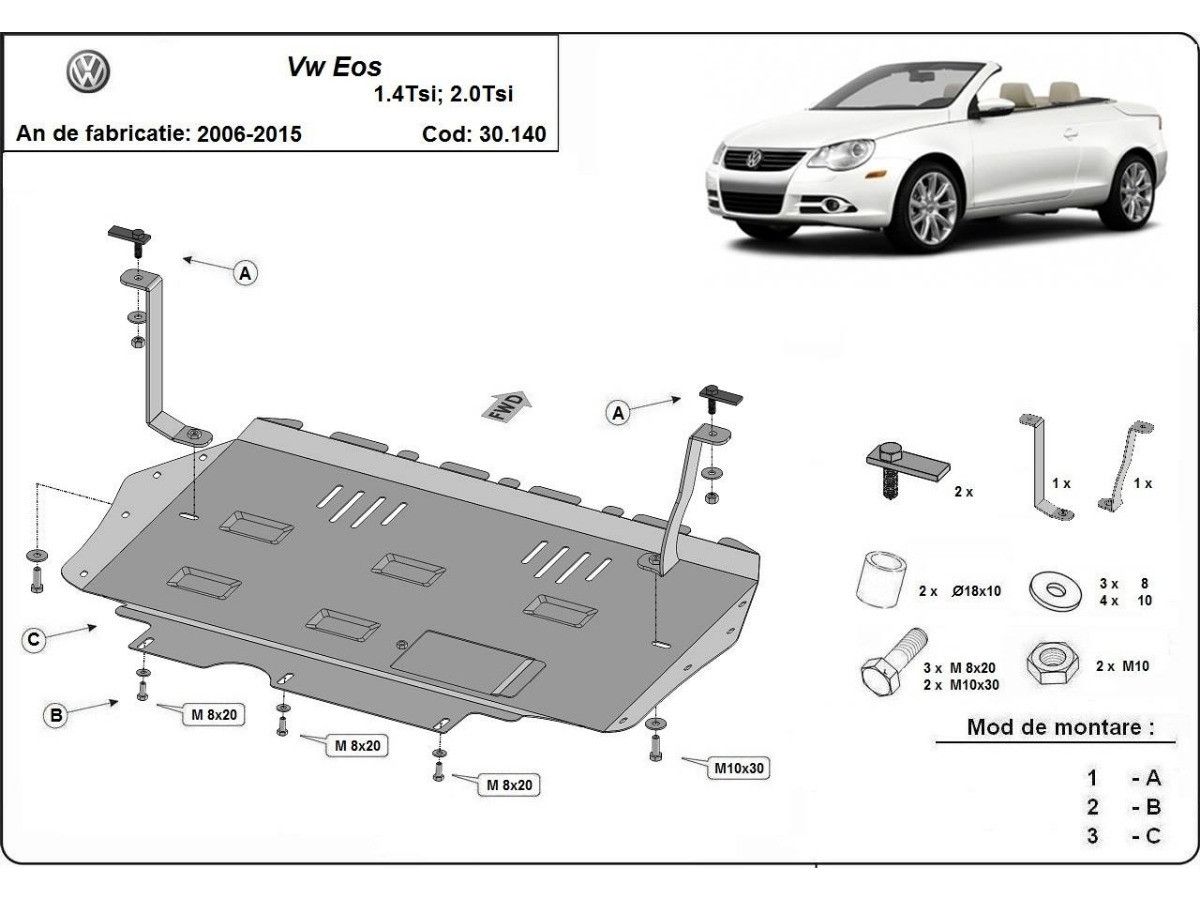 Vw Eos
1.4Tsi; 2.0Tsi
An de fabricatie: 2006-2015
Cod: 30.140

A
FWD
A
C
B
M 8x20
M 8x20
M 8x20
M10x30

2 x
1 x
1 x
2 x Ø18x10
3 x 8
4 x 10
3 x M 8x20
2 x M10x30
2 x M10

Mod de montare :
1 - A
2 - B
3 - C