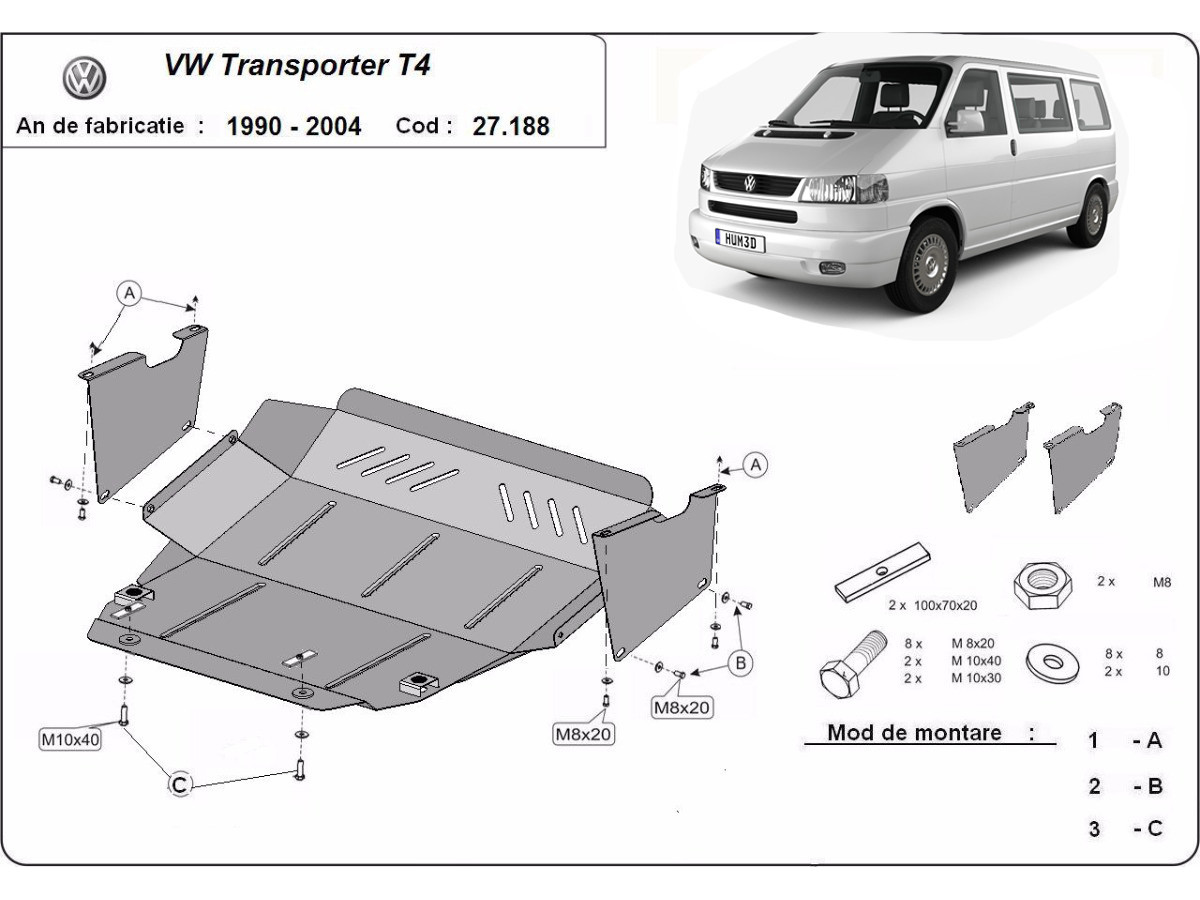 VW Transporter T4

An de fabricatie : 1990 - 2004 Cod : 27.188

HUM3D

A

A

B

C

M10x40

M8x20

M8x20

2 x 100x70x20

2 x M8

8 x M 8x20
2 x M 10x40
2 x M 10x30

8 x 8
2 x 10

Mod de montare :

1 - A

2 - B

3 - C