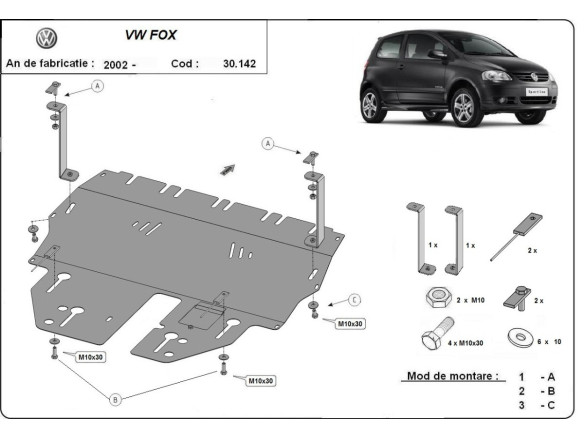 VW FOX

An de fabricatie : 2002 - Cod : 30.142

A

A

C

M10x30

M10x30

M10x30

B

1 x

1 x

2 x

2 x M10

2 x

4 x M10x30

6 x 10

Mod de montare :
1 - A
2 - B
3 - C