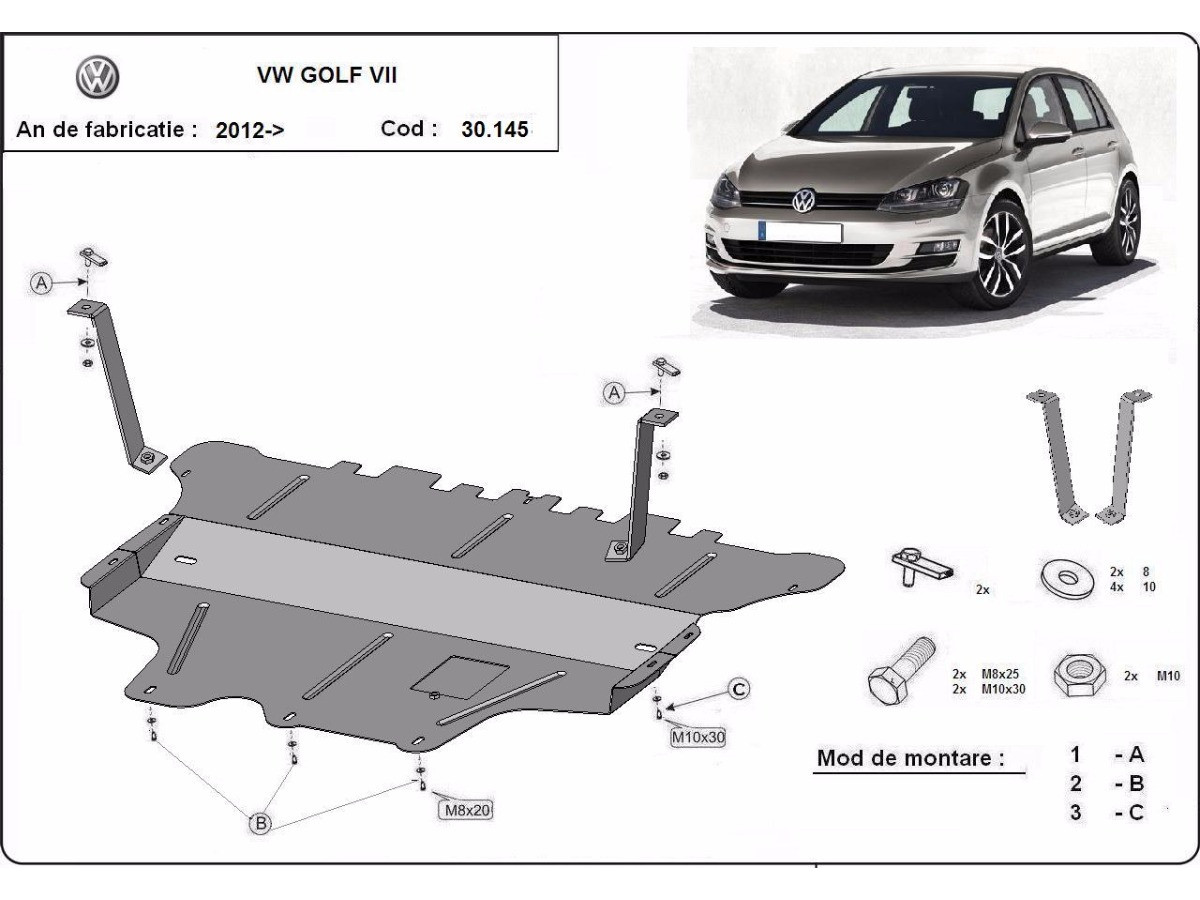 VW GOLF VII

An de fabricatie : 2012->

Cod : 30.145

A

A

C

M10x30

B

M8x20

2x

2x 8
4x 10

2x M8x25
2x M10x30

2x M10

Mod de montare :

1 - A
2 - B
3 - C