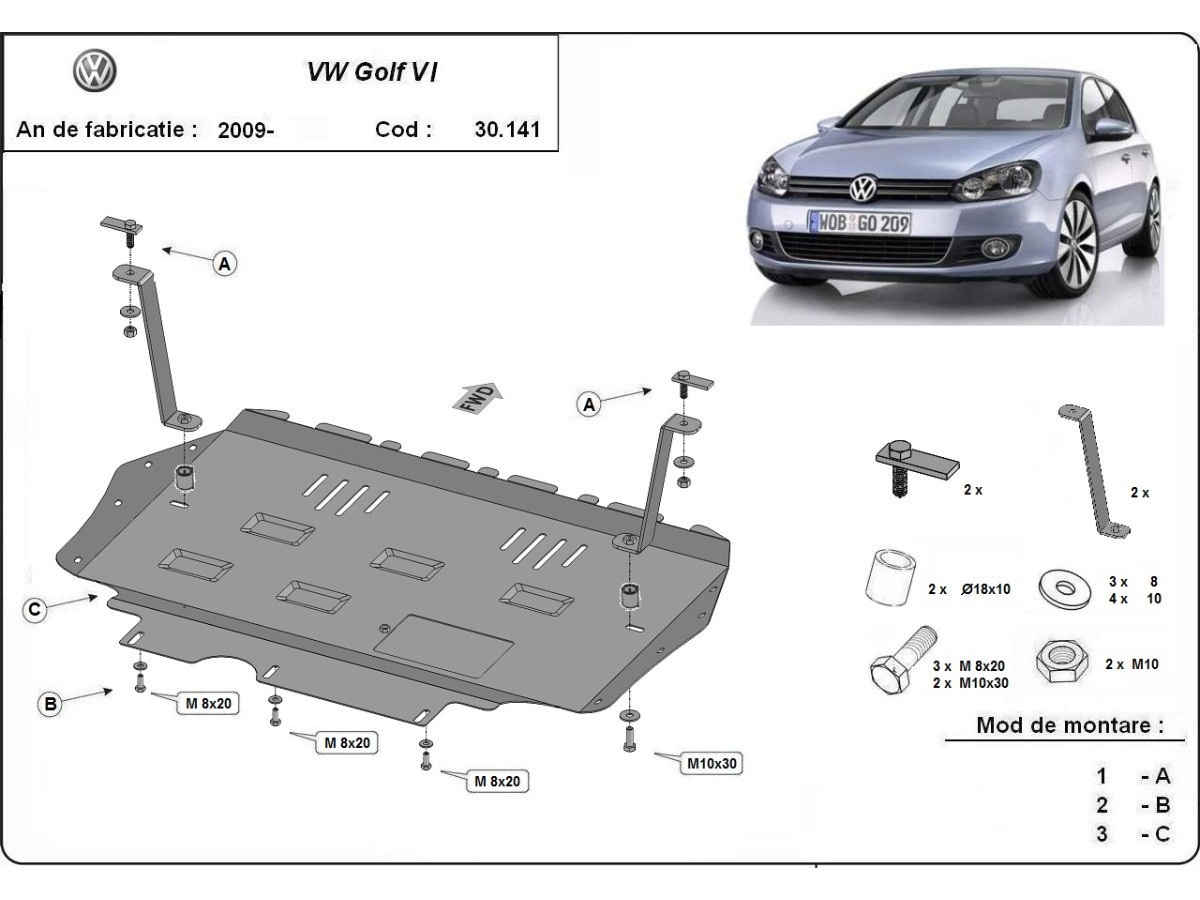 VW Golf VI

An de fabricatie : 2009- Cod : 30.141

WOB GO 209

A

FWD

A

C

B

M 8x20

M 8x20

M 8x20

M10x30

2 x

2 x

2 x Ø18x10

3 x 8
4 x 10

3 x M 8x20
2 x M10x30

2 x M10

Mod de montare :

1 - A
2 - B
3 - C