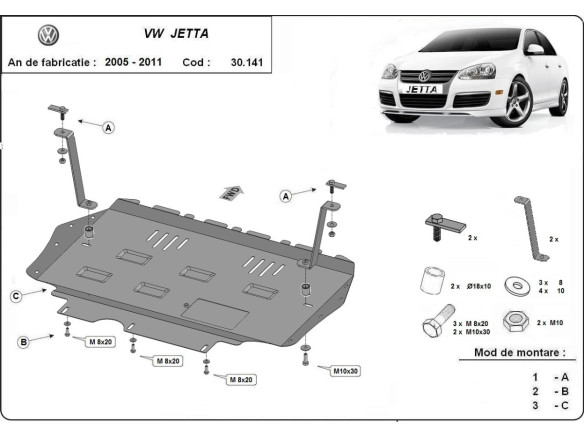 VW JETTA

An de fabricatie : 2005 - 2011 Cod : 30.141

JETTA

A

FWD

A

C

B

M 8x20

M 8x20

M 8x20

M10x30

2 x

2 x

2 x Ø18x10

3 x 8
4 x 10

3 x M 8x20
2 x M10x30

2 x M10

Mod de montare :

1 - A
2 - B
3 - C