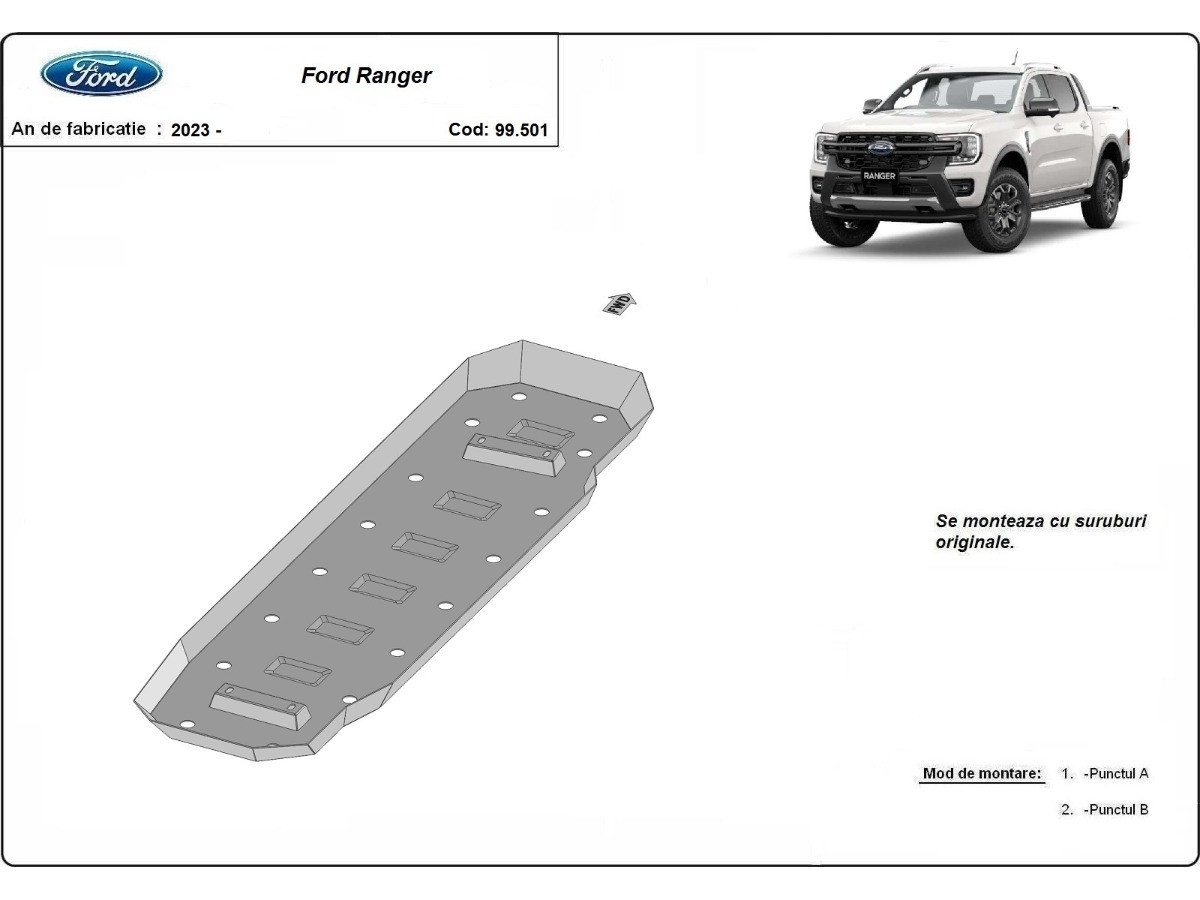 Ford

Ford Ranger

An de fabricatie : 2023 -

Cod: 99.501

RANGER

FWD

Se monteaza cu suruburi originale.

Mod de montare: 1. -Punctul A

2. -Punctul B