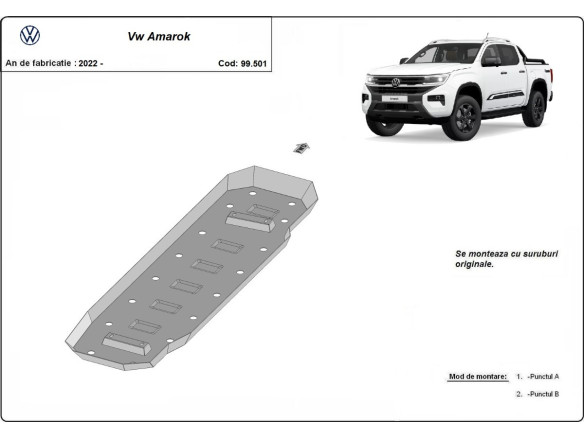 Vw Amarok

An de fabricatie : 2022 -

Cod: 99.501

Se monteaza cu suruburi originale.

Mod de montare: 1. -Punctul A

2. -Punctul B