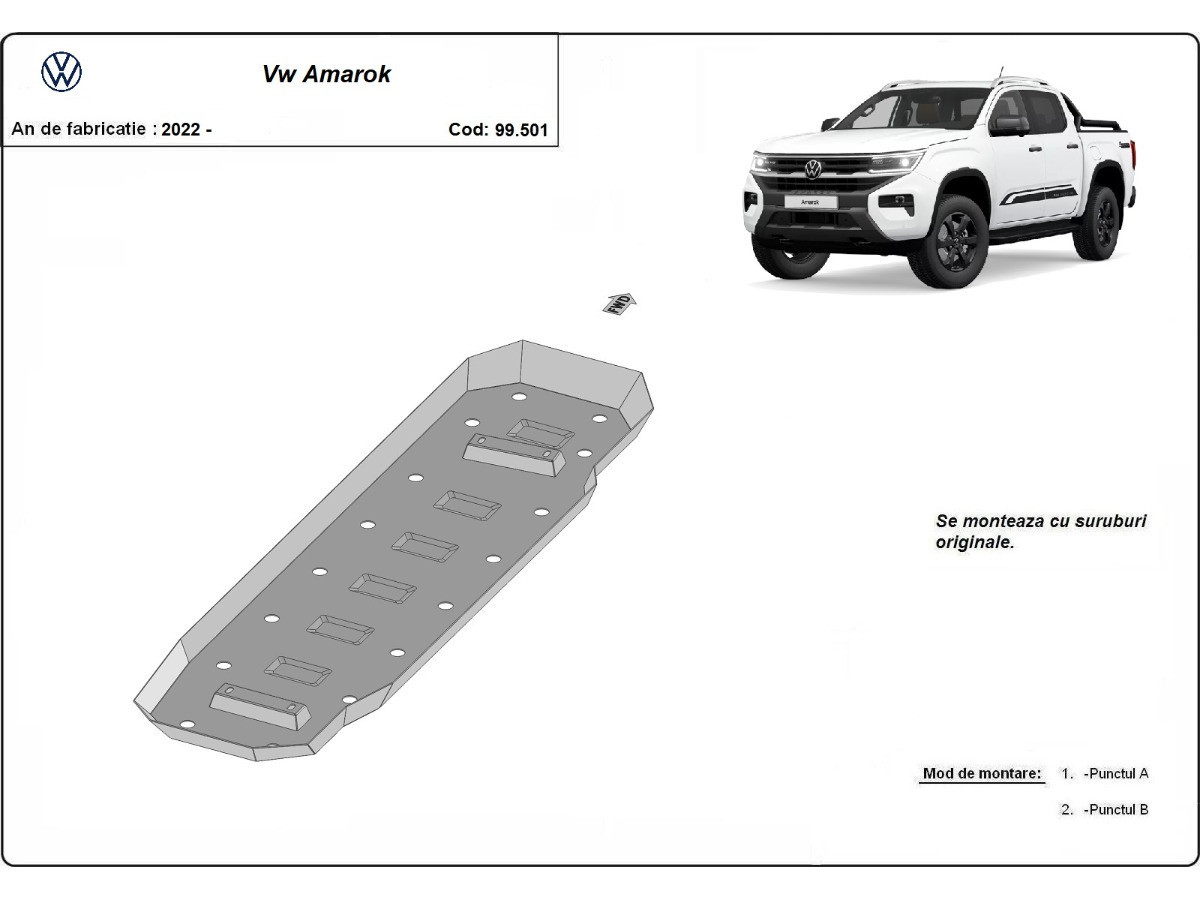 Vw Amarok

An de fabricatie : 2022 -

Cod: 99.501

Amarok

FWD

Se monteaza cu suruburi originale.

Mod de montare: 1. -Punctul A

2. -Punctul B