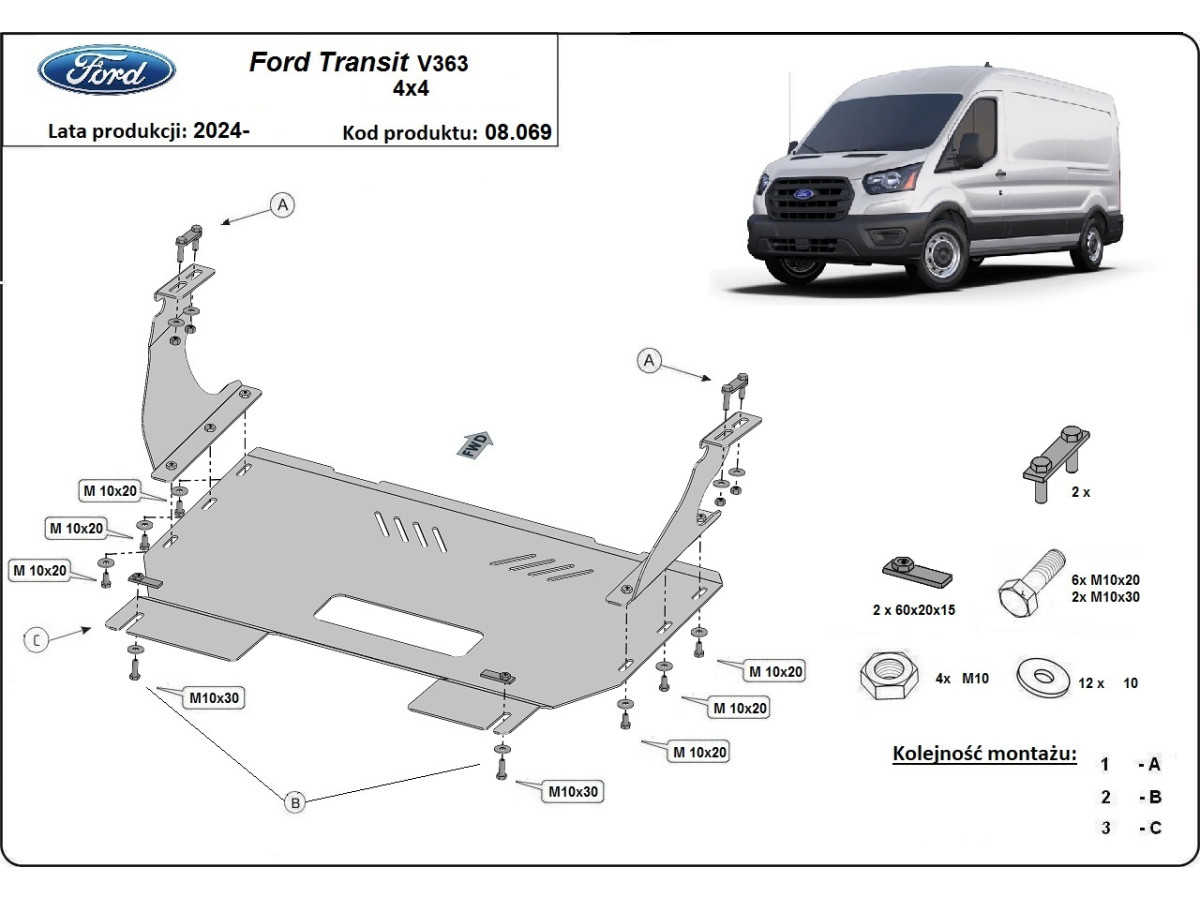 Ford

Ford Transit V363
4x4

Lata produkcji: 2024-
Kod produktu: 08.069

A

A

FWD

M 10x20

M 10x20

M 10x20

C

M10x30

B

M10x30

M 10x20

M 10x20

M 10x20

2 x

2 x 60x20x15

6x M10x20
2x M10x30

4x M10

12 x 10

Kolejność montażu:

1 - A

2 - B

3 - C