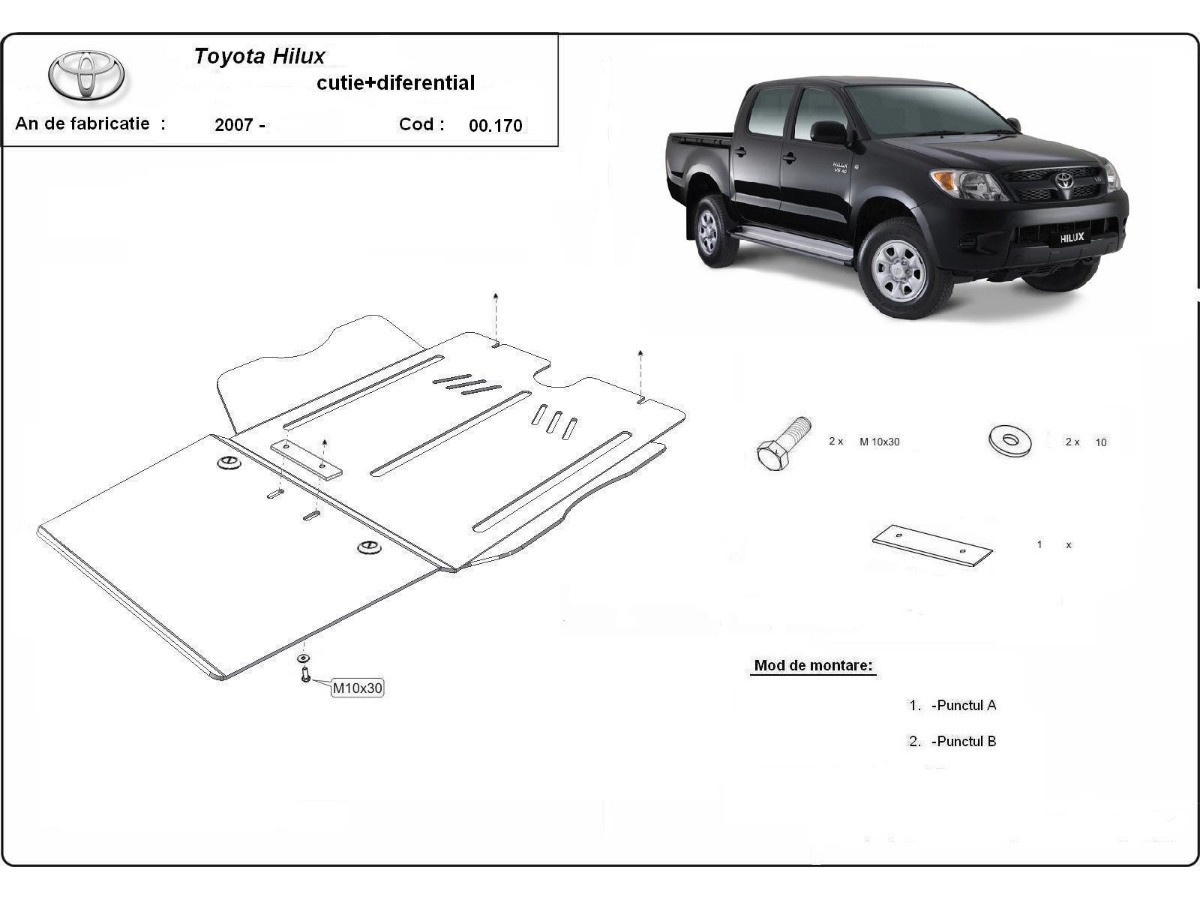 Toyota Hilux
cutie+diferential
An de fabricatie : 2007 - Cod : 00.170

HILUX

2 x M 10x30

2 x 10

1 x

M10x30

Mod de montare:

1. -Punctul A

2. -Punctul B