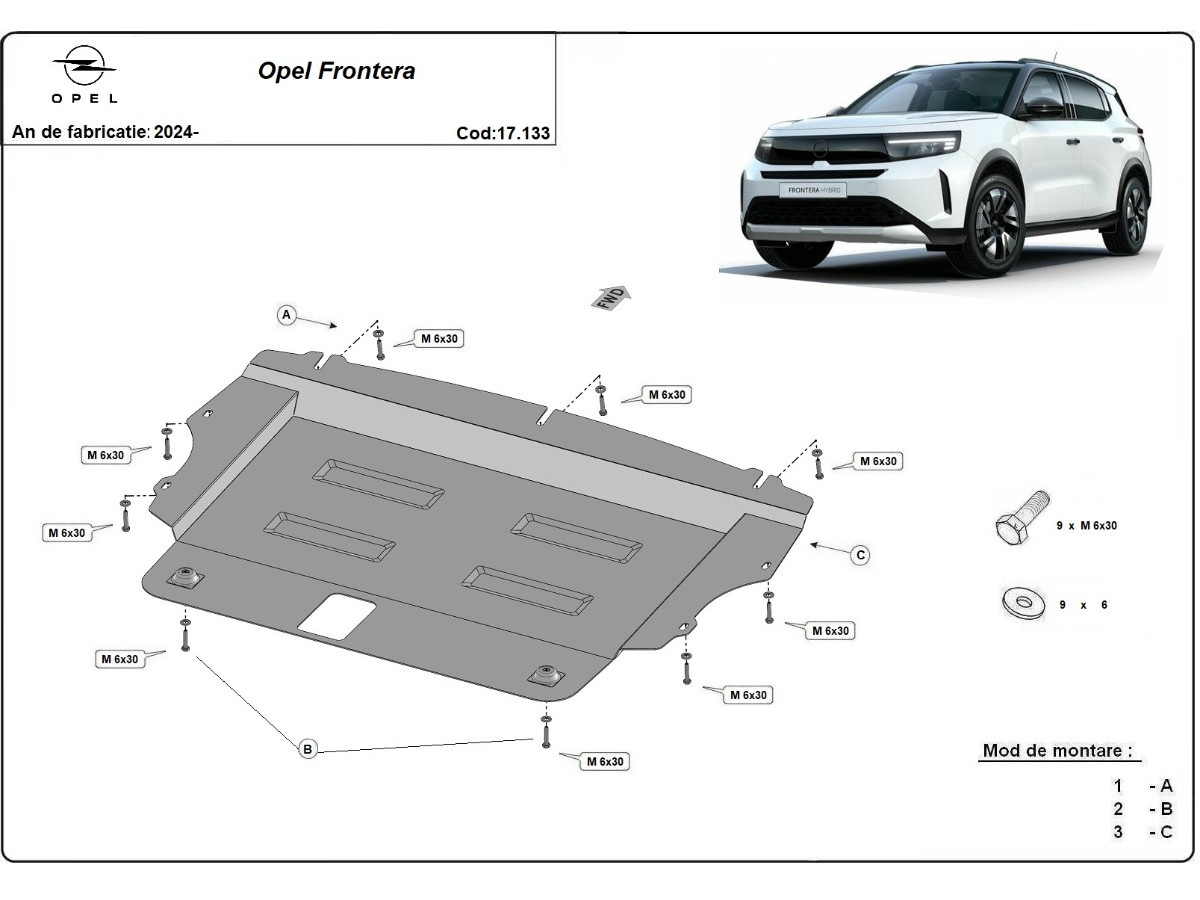 OPEL

Opel Frontera

An de fabricatie: 2024-

Cod:17.133

FRONTERA HYBRID

FWD

A

M 6x30

M 6x30

M 6x30

M 6x30

M 6x30

C

M 6x30

M 6x30

M 6x30

B

M 6x30

9 x M 6x30

9 x 6

Mod de montare :

1 - A
2 - B
3 - C